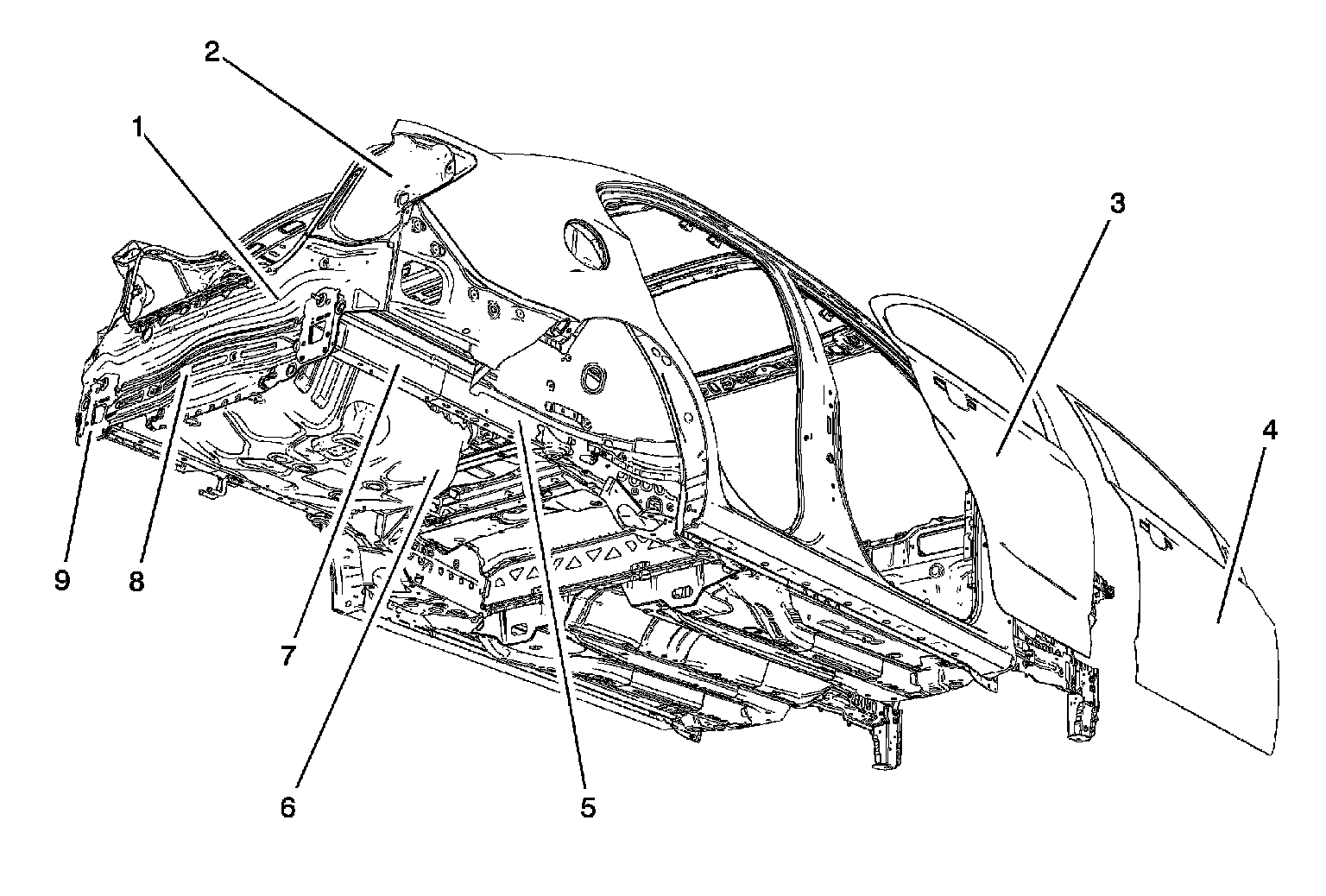 2
1
3
4
9
8
7
6
5