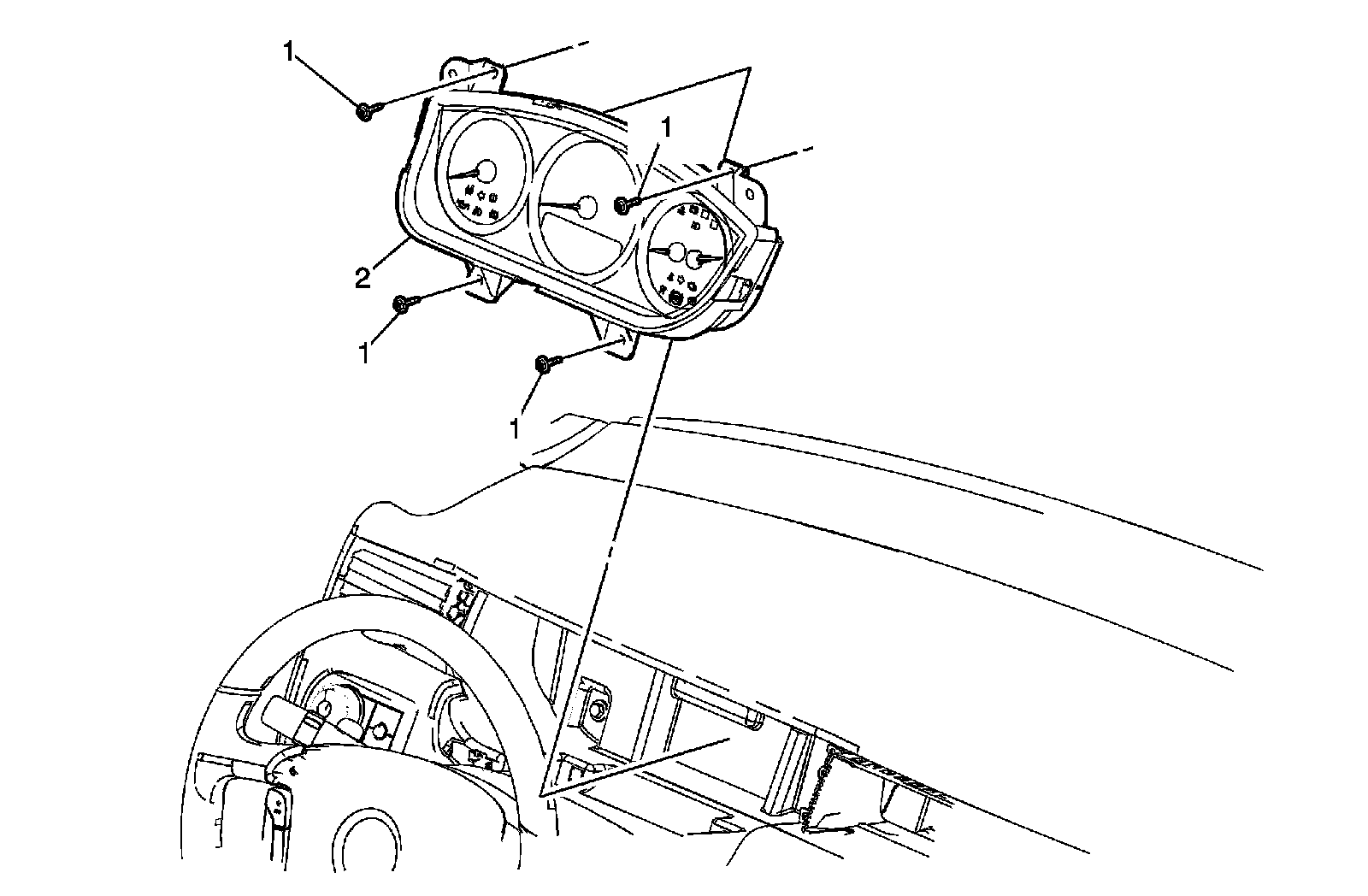 1
1
2
1
1