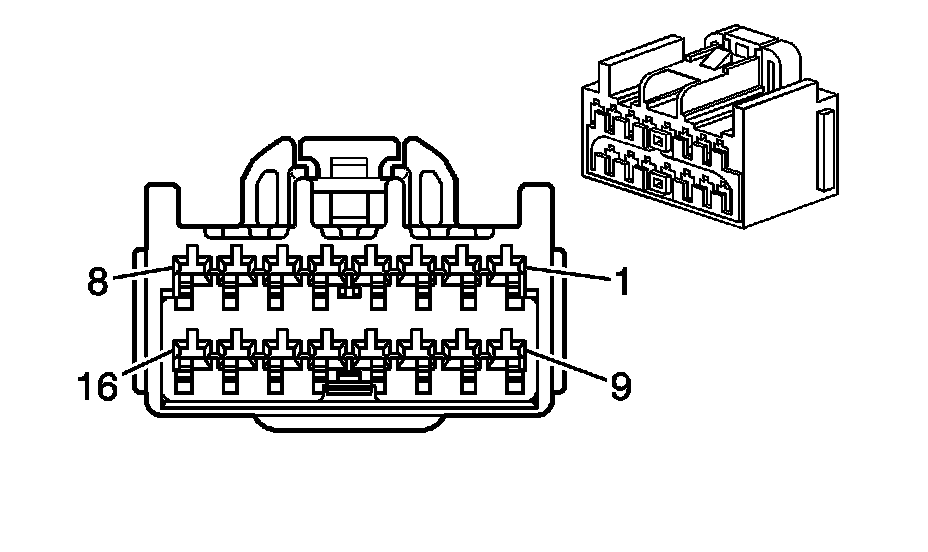 8
1
16
9