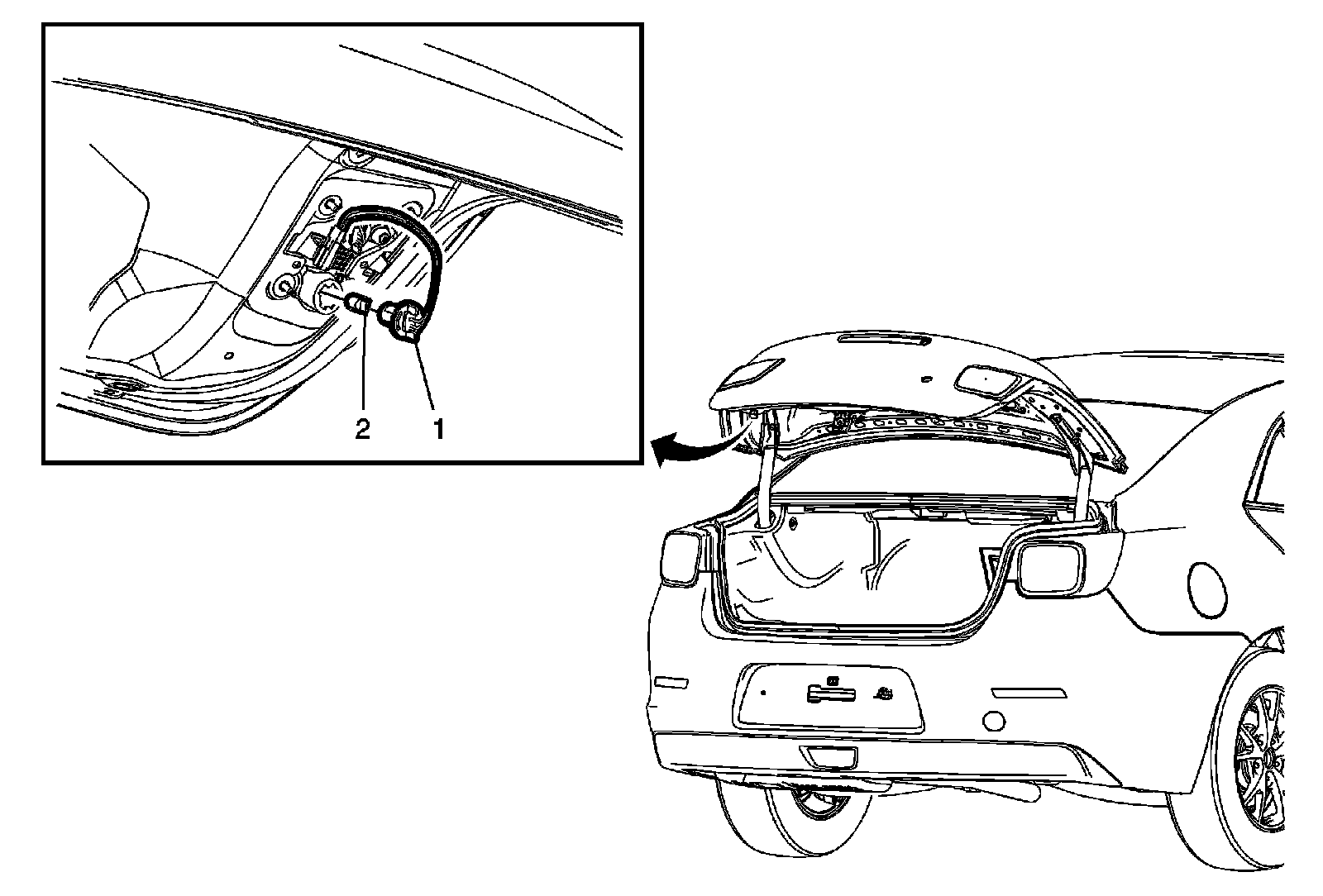 2
1