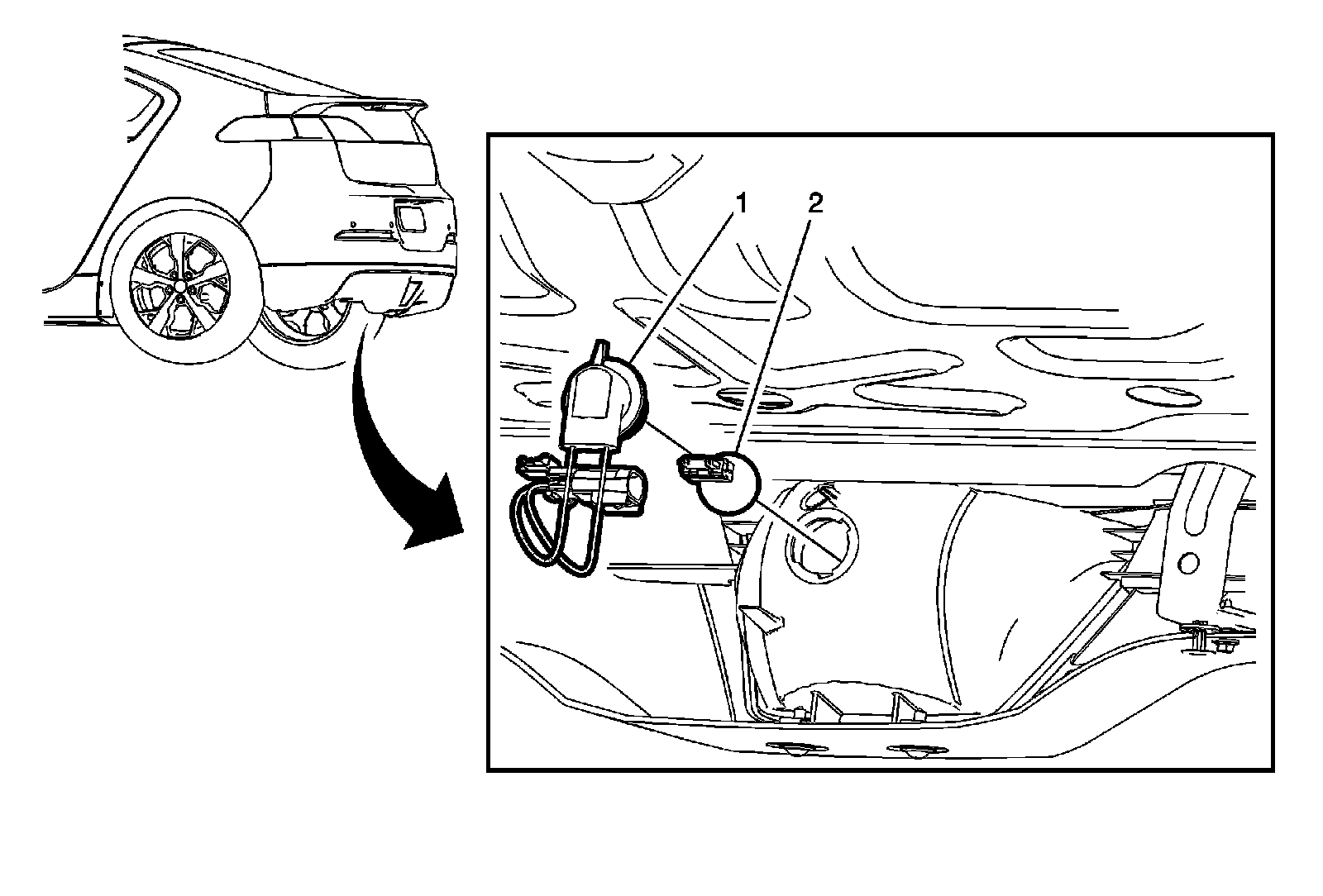 1
2