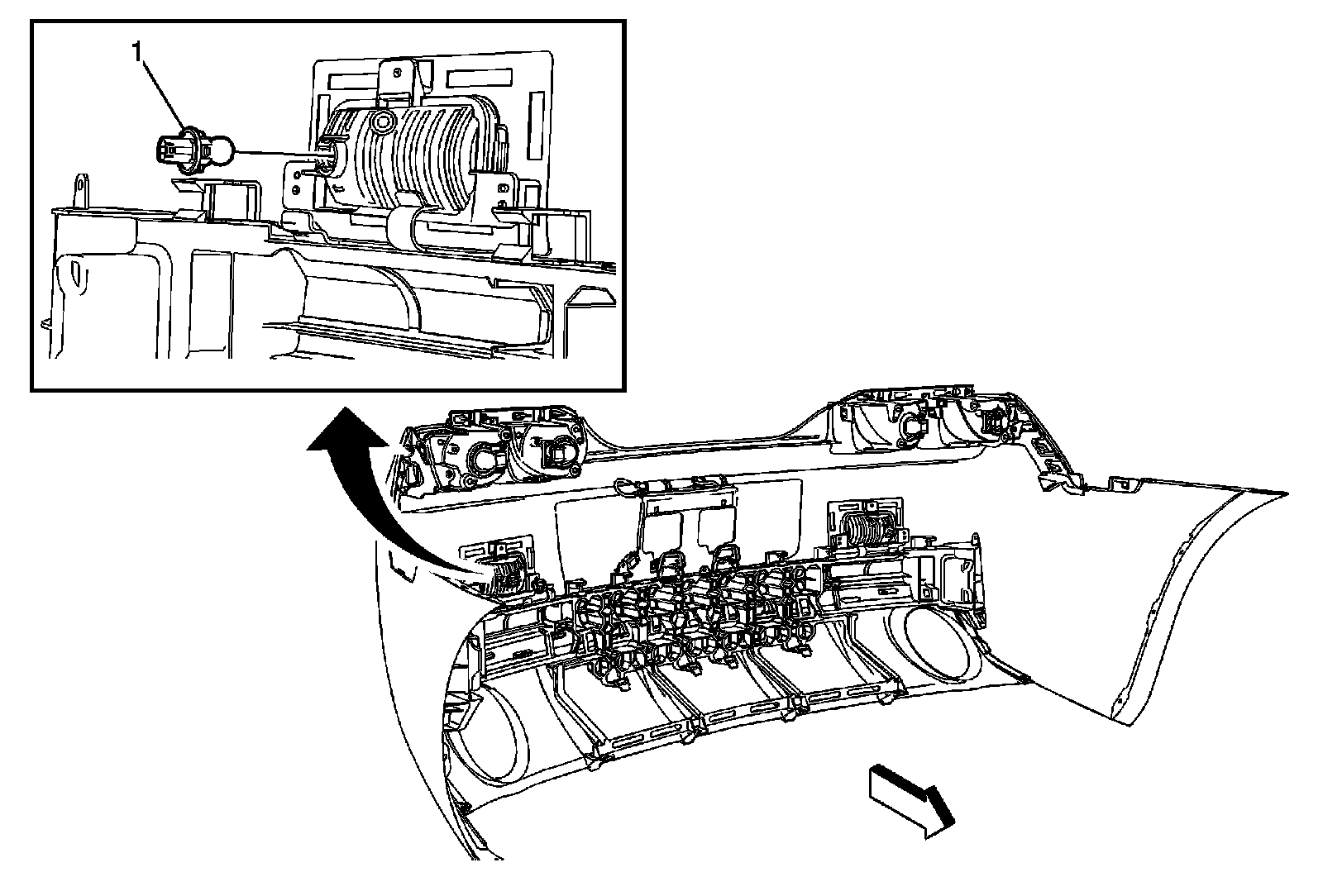 1