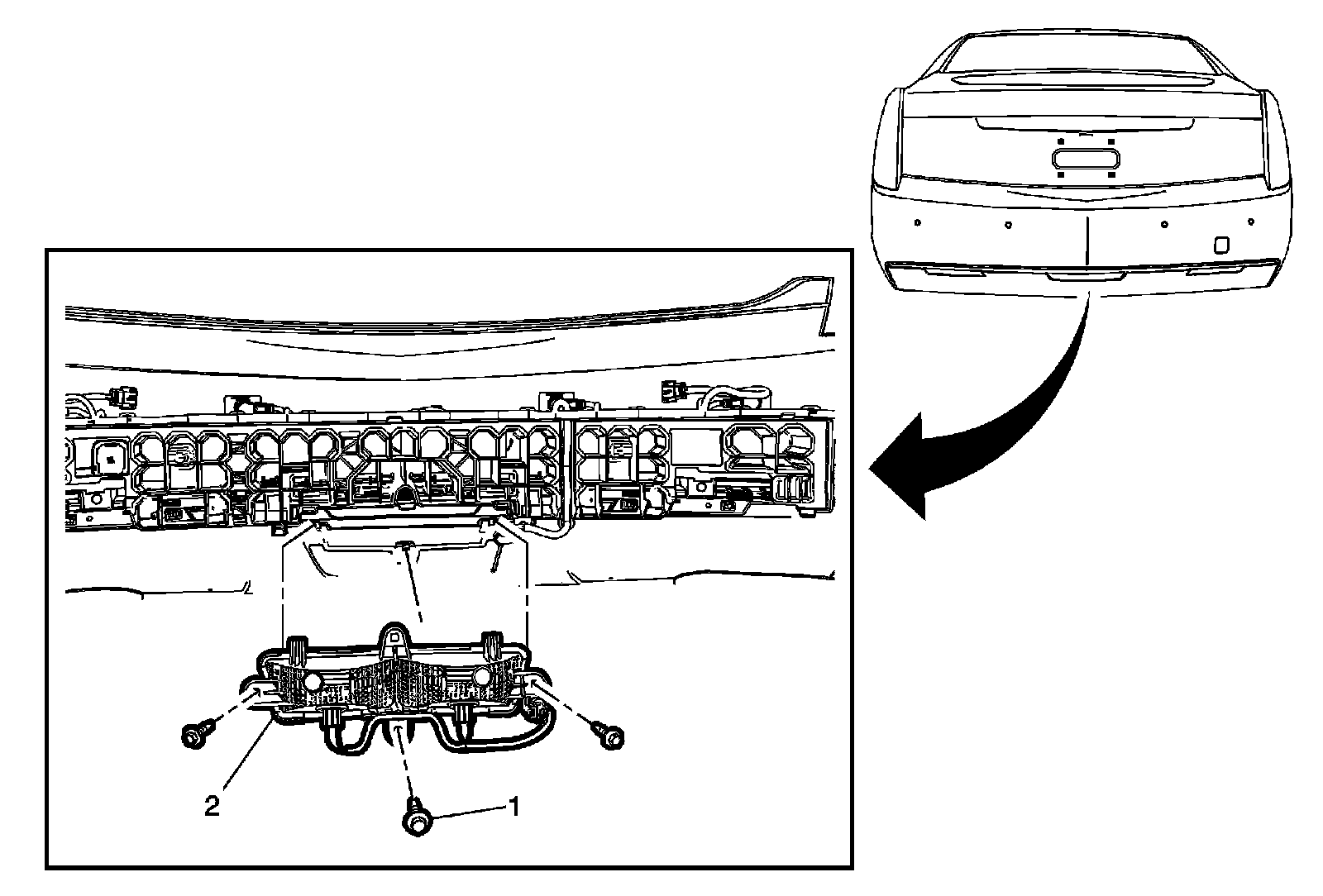 2

1