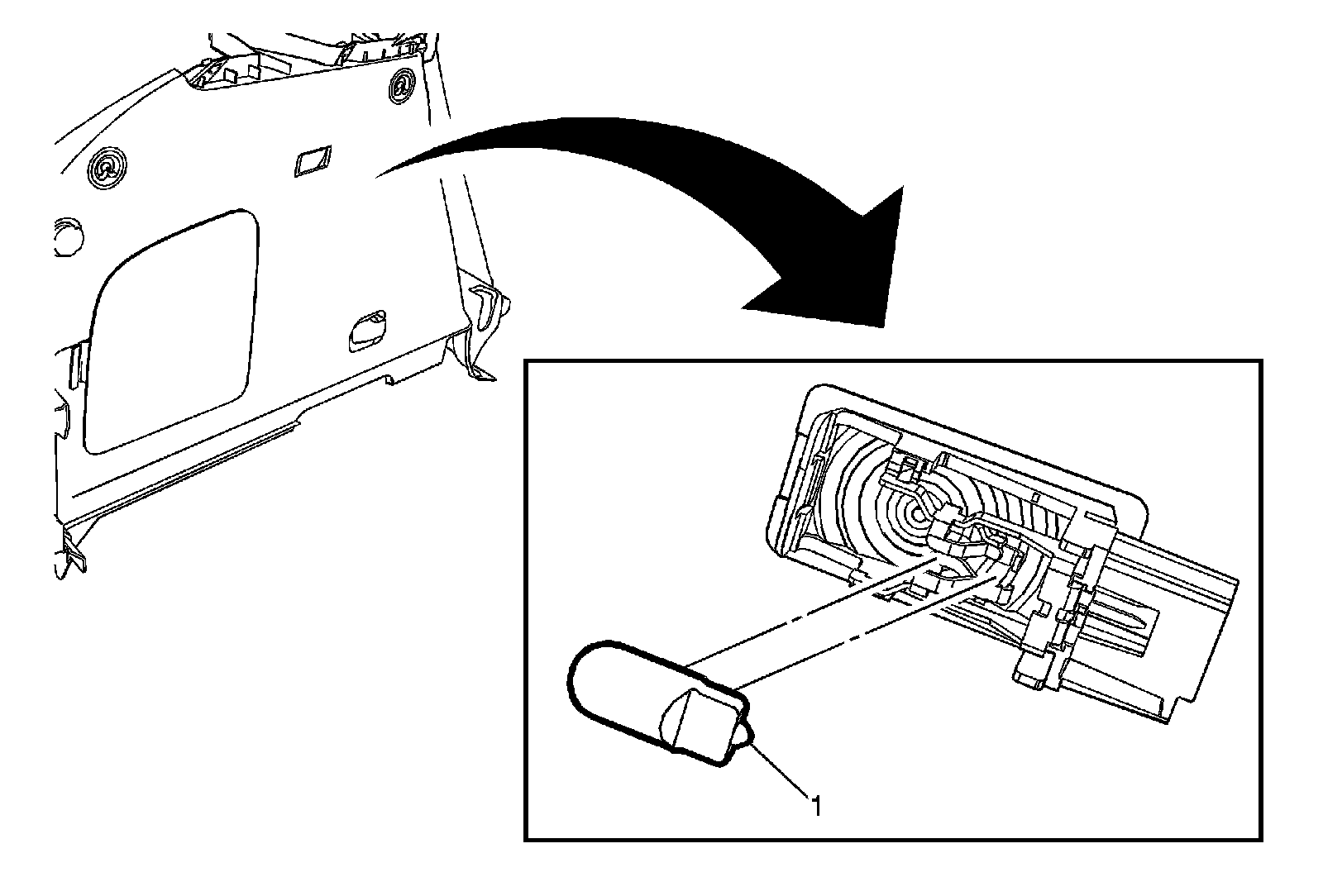 1