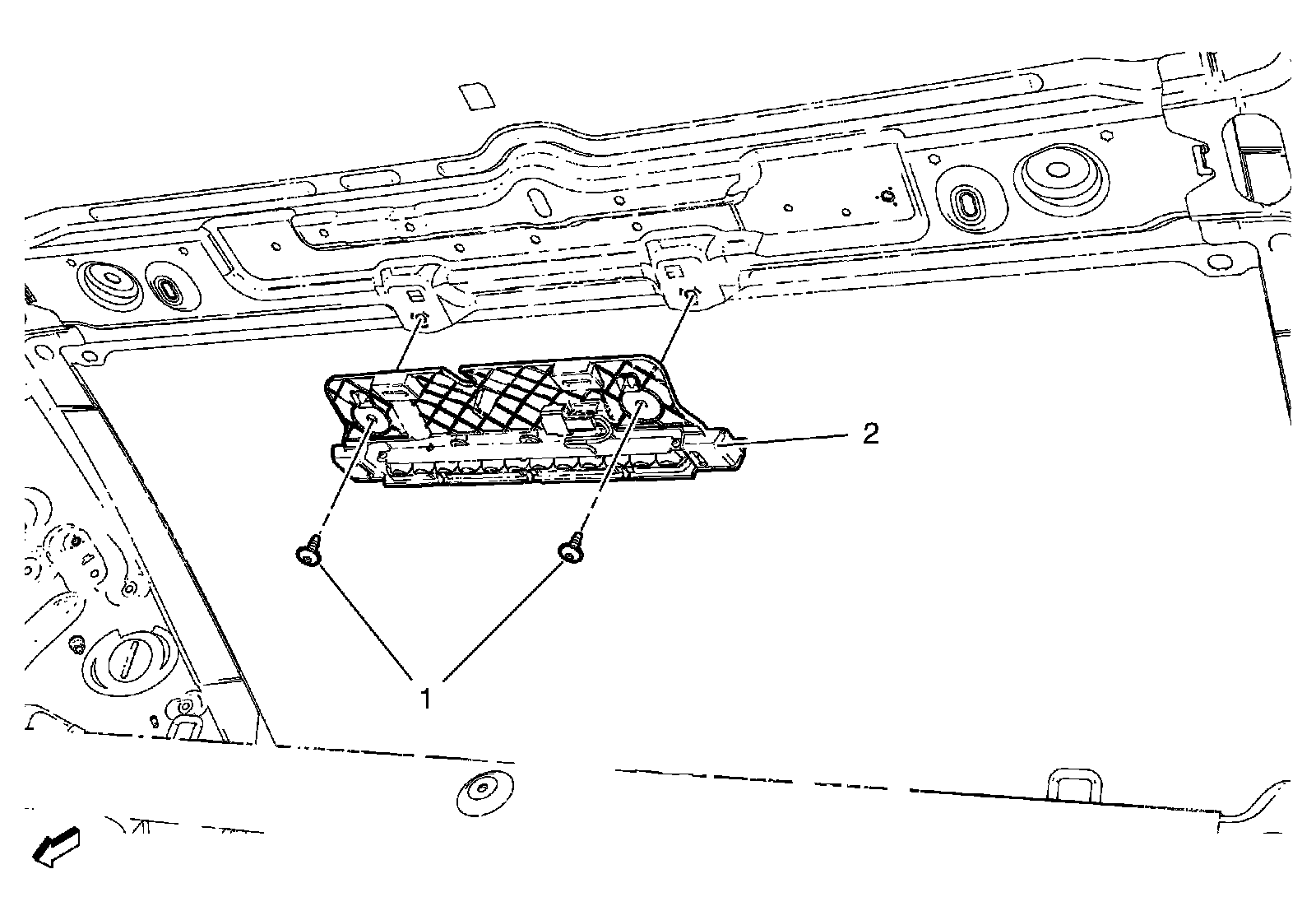 2

1