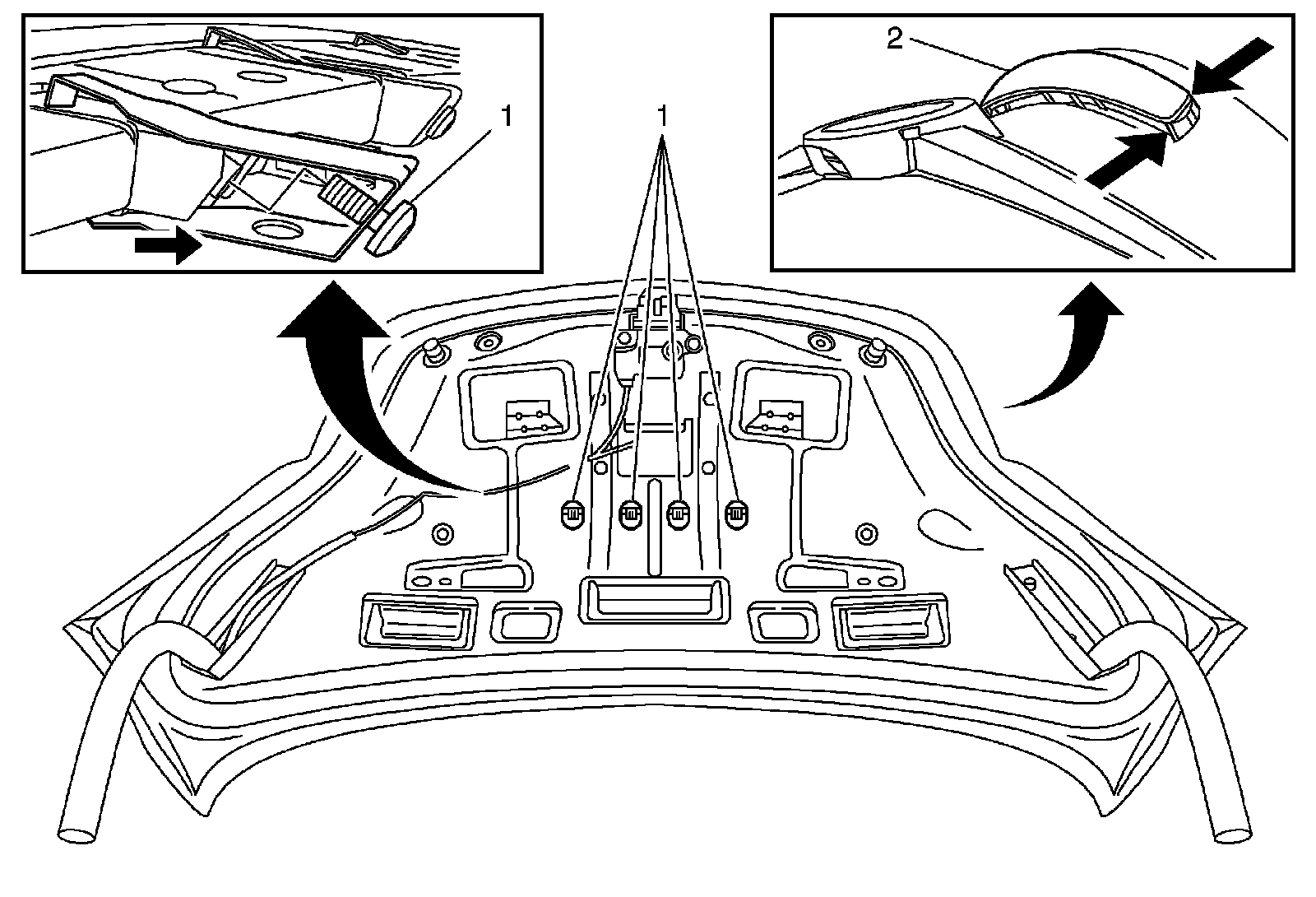 1

1

2