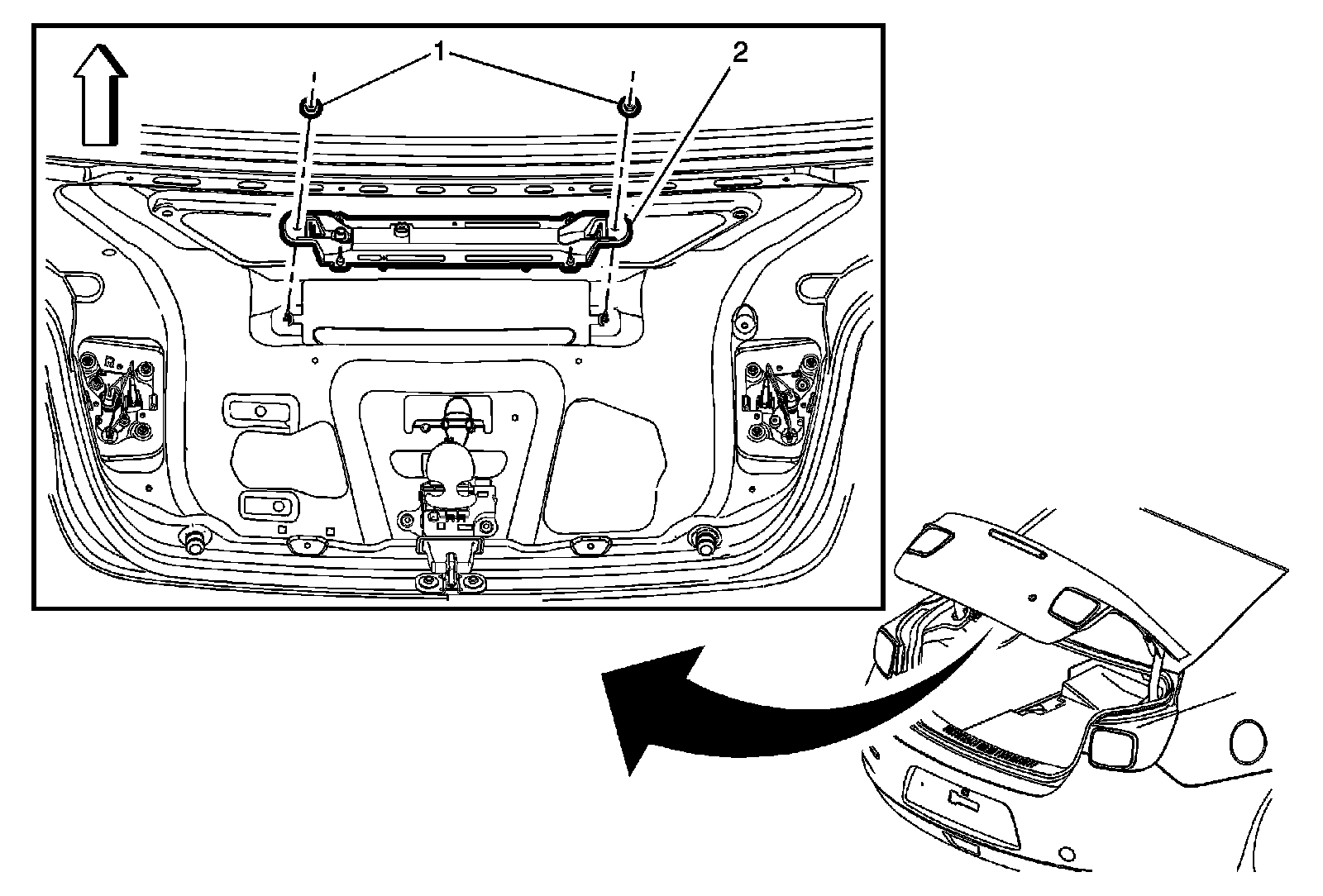 1
2