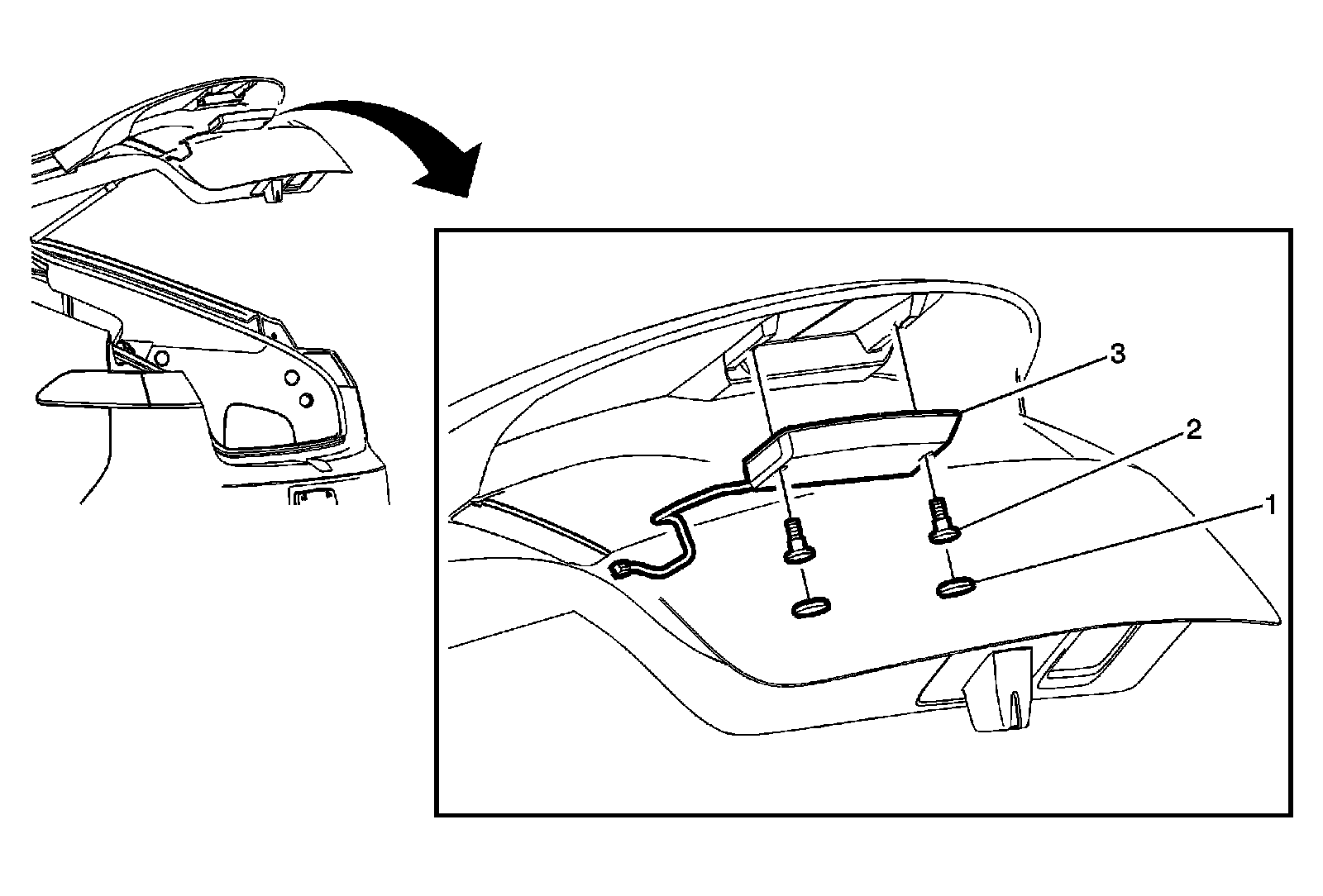 3
2
1