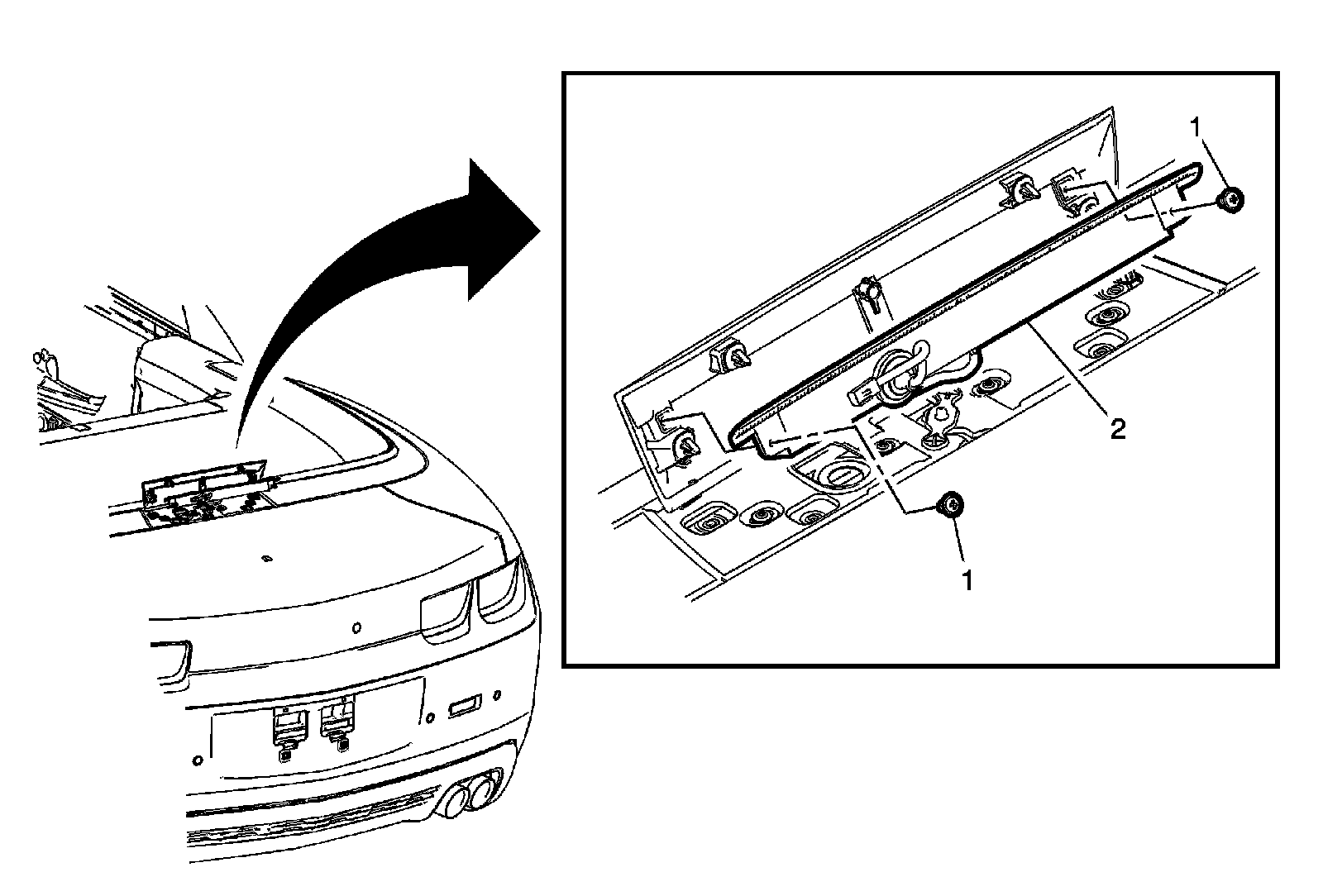 1
2
1