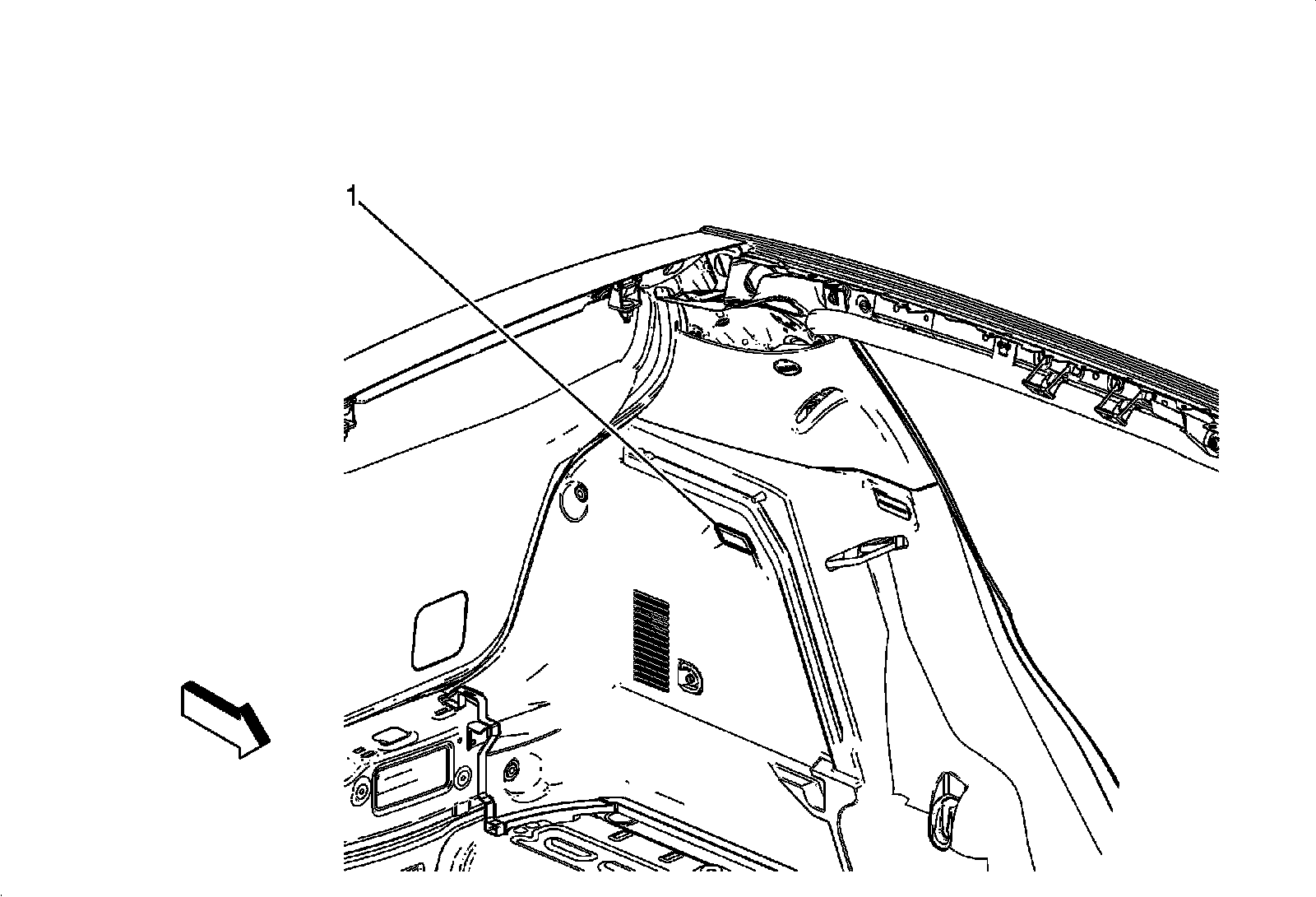 1