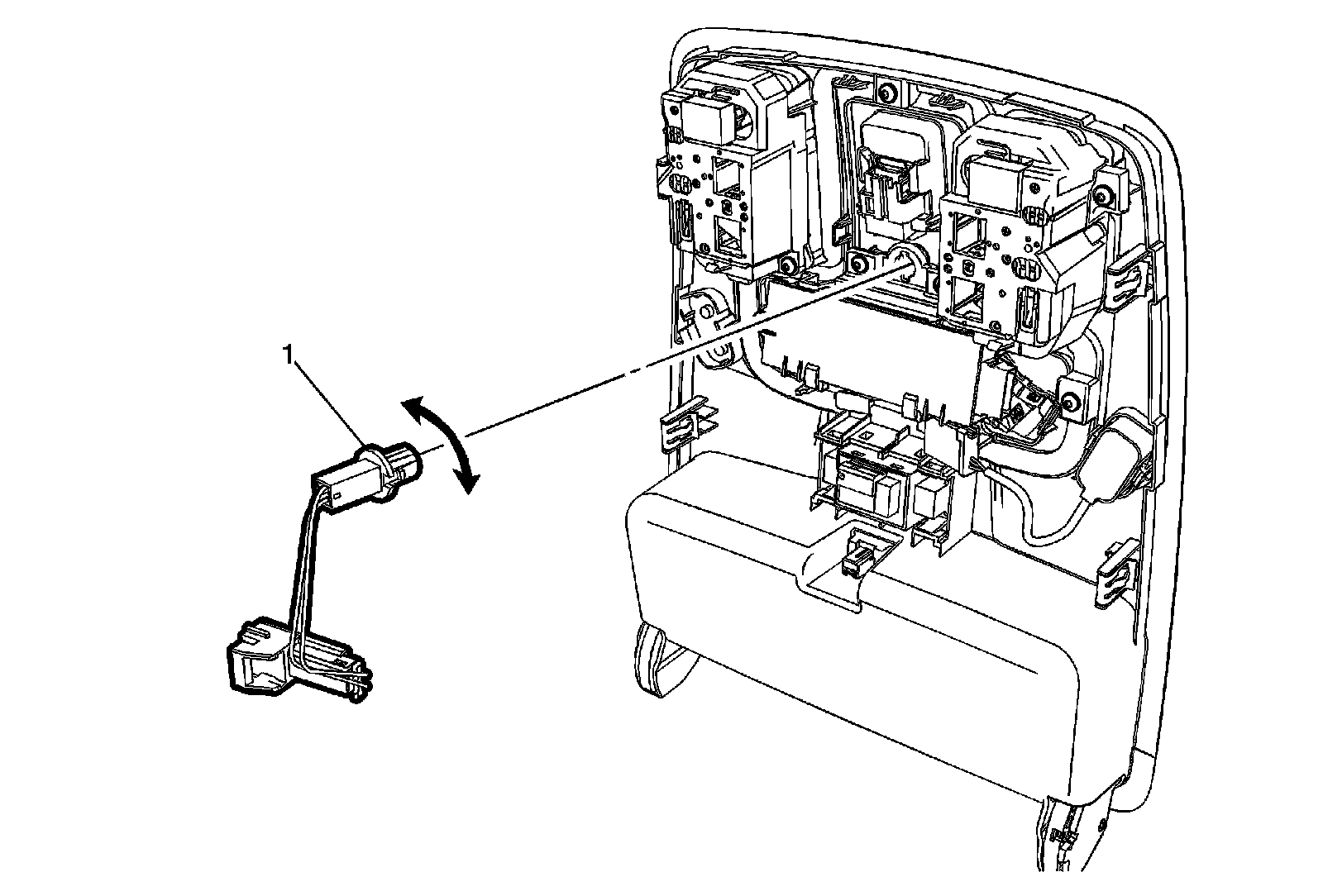 1