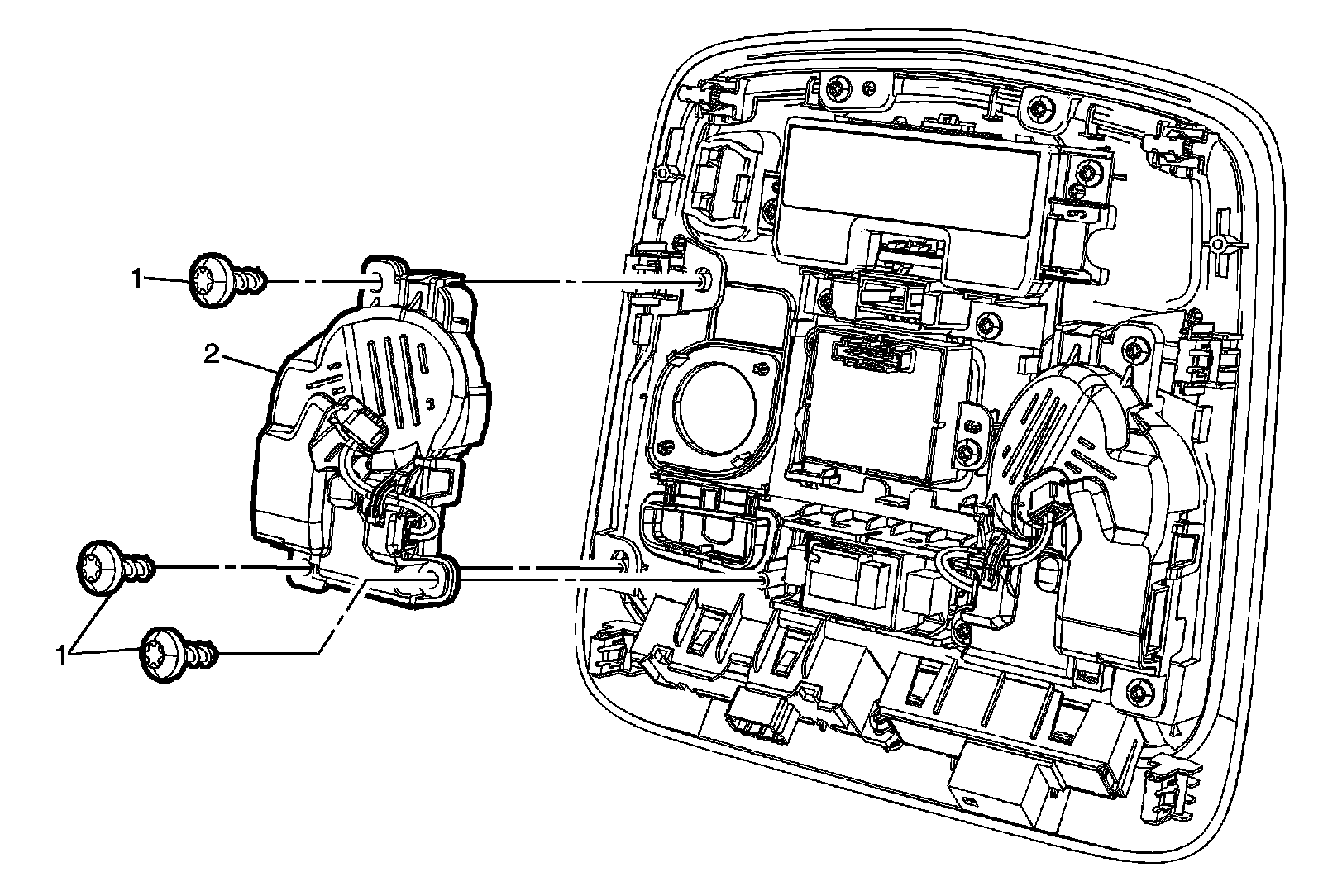 1
2
1