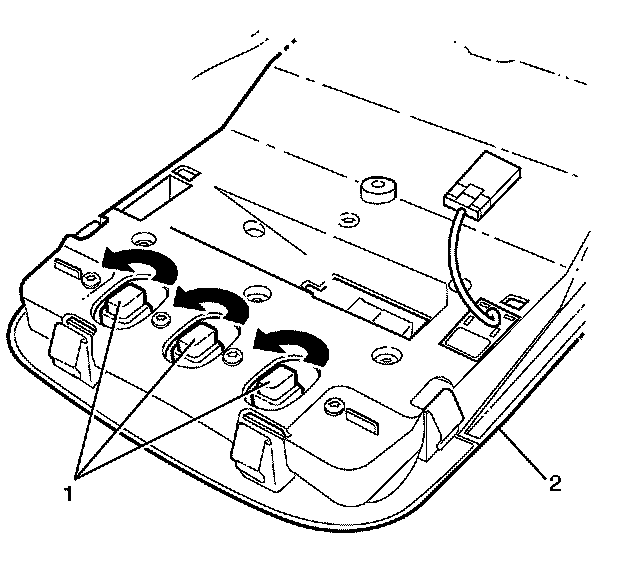 1
2