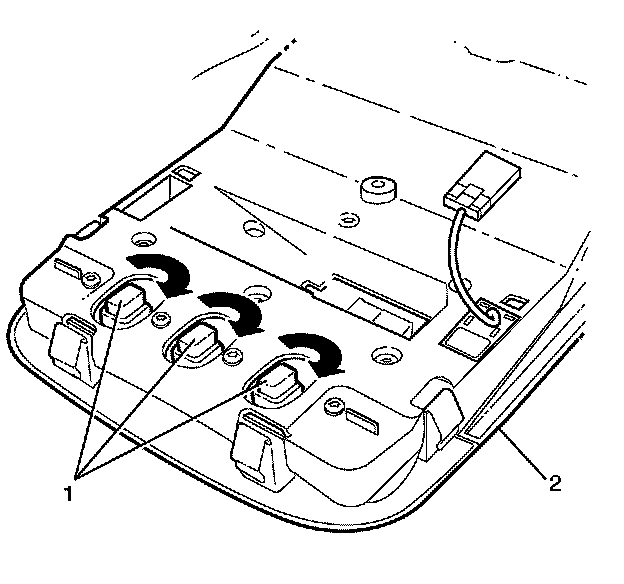 1
2