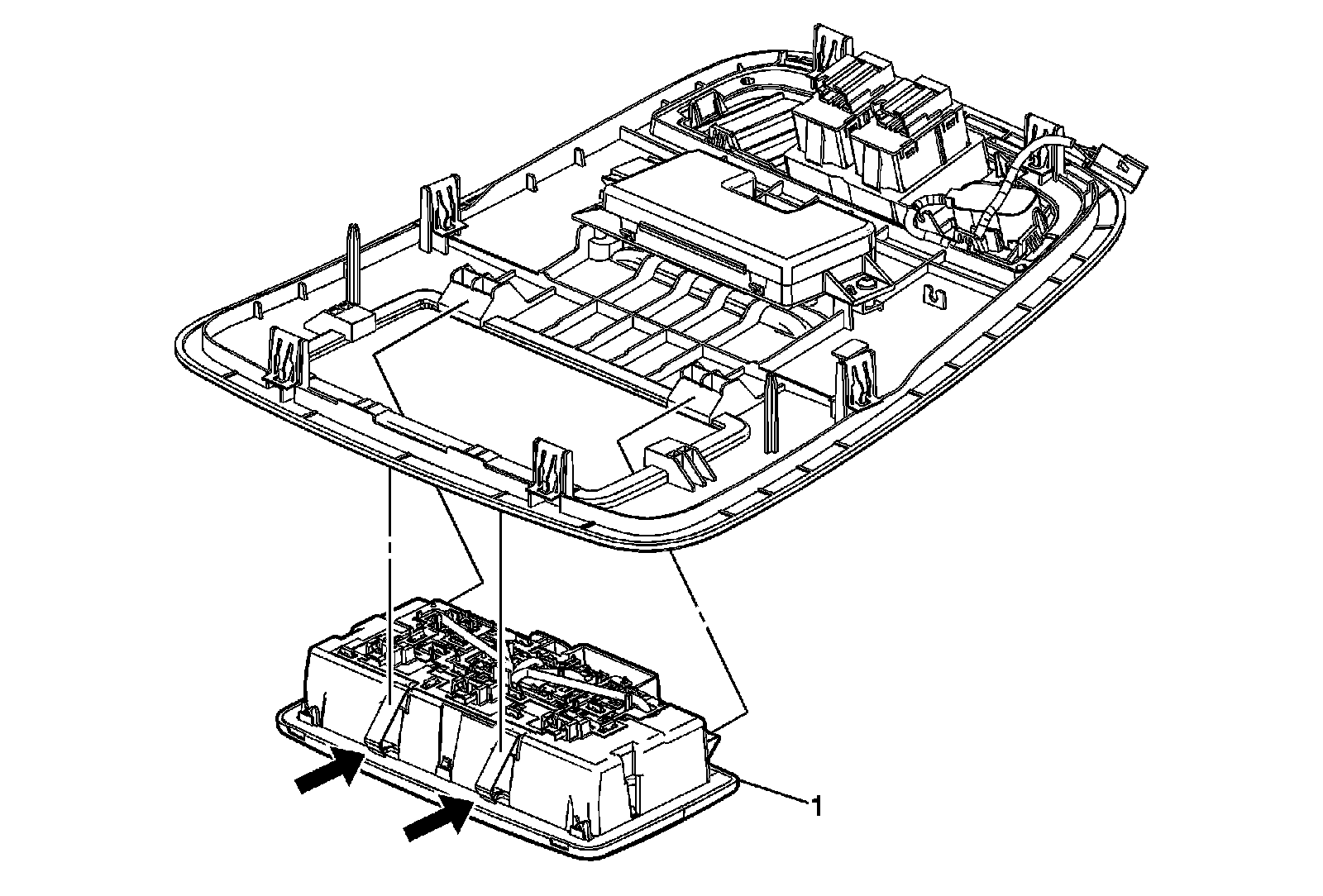 1