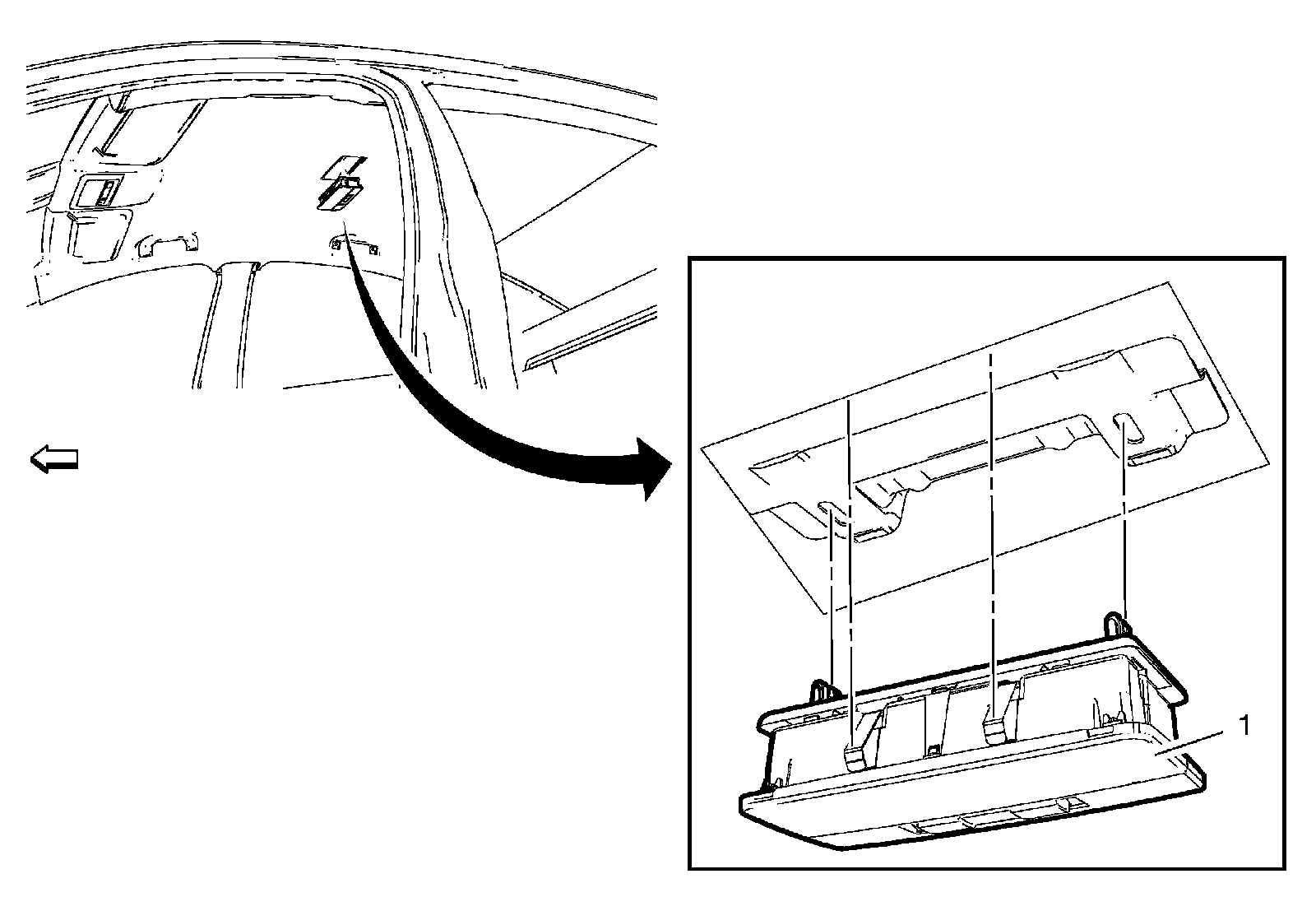 1