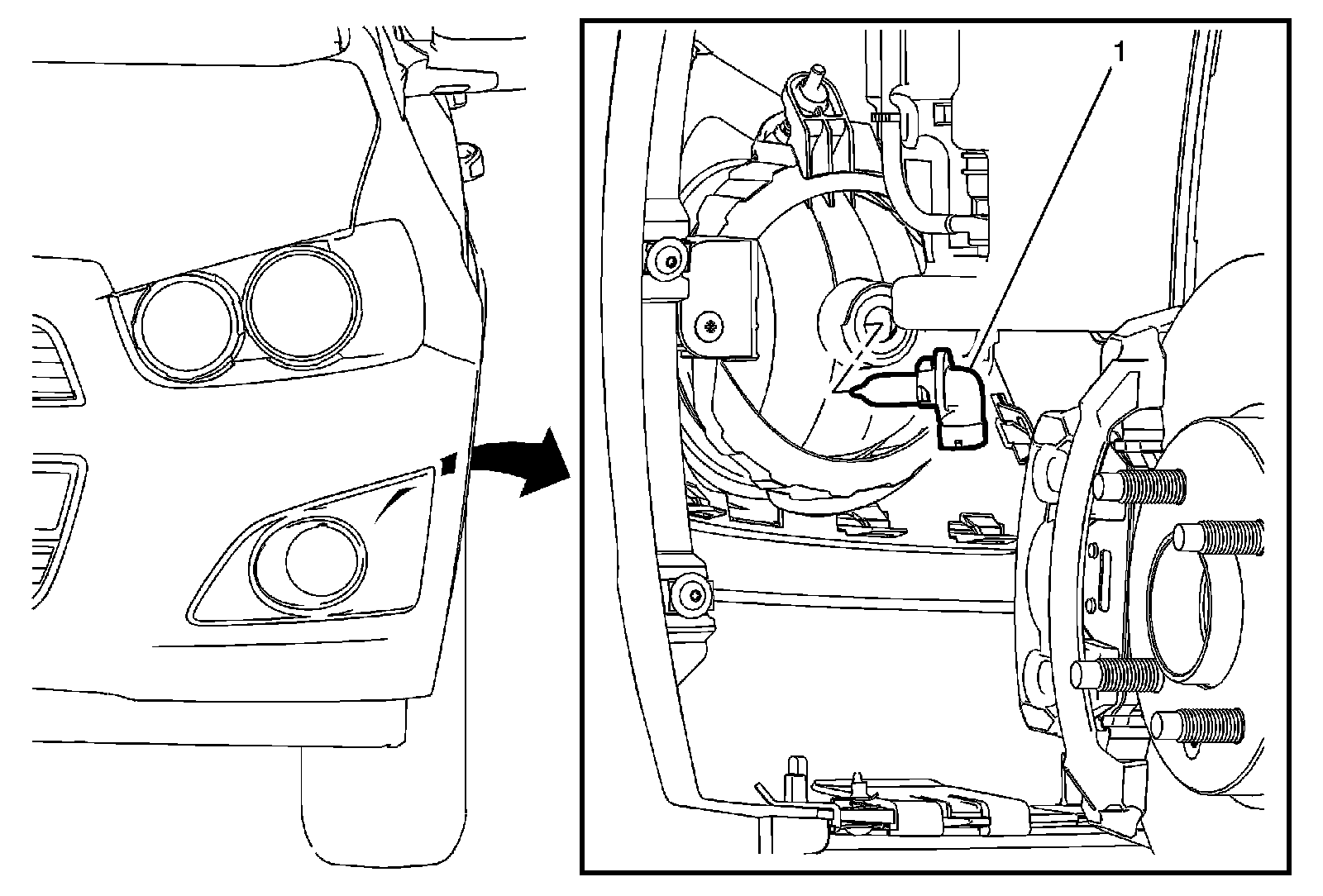 1