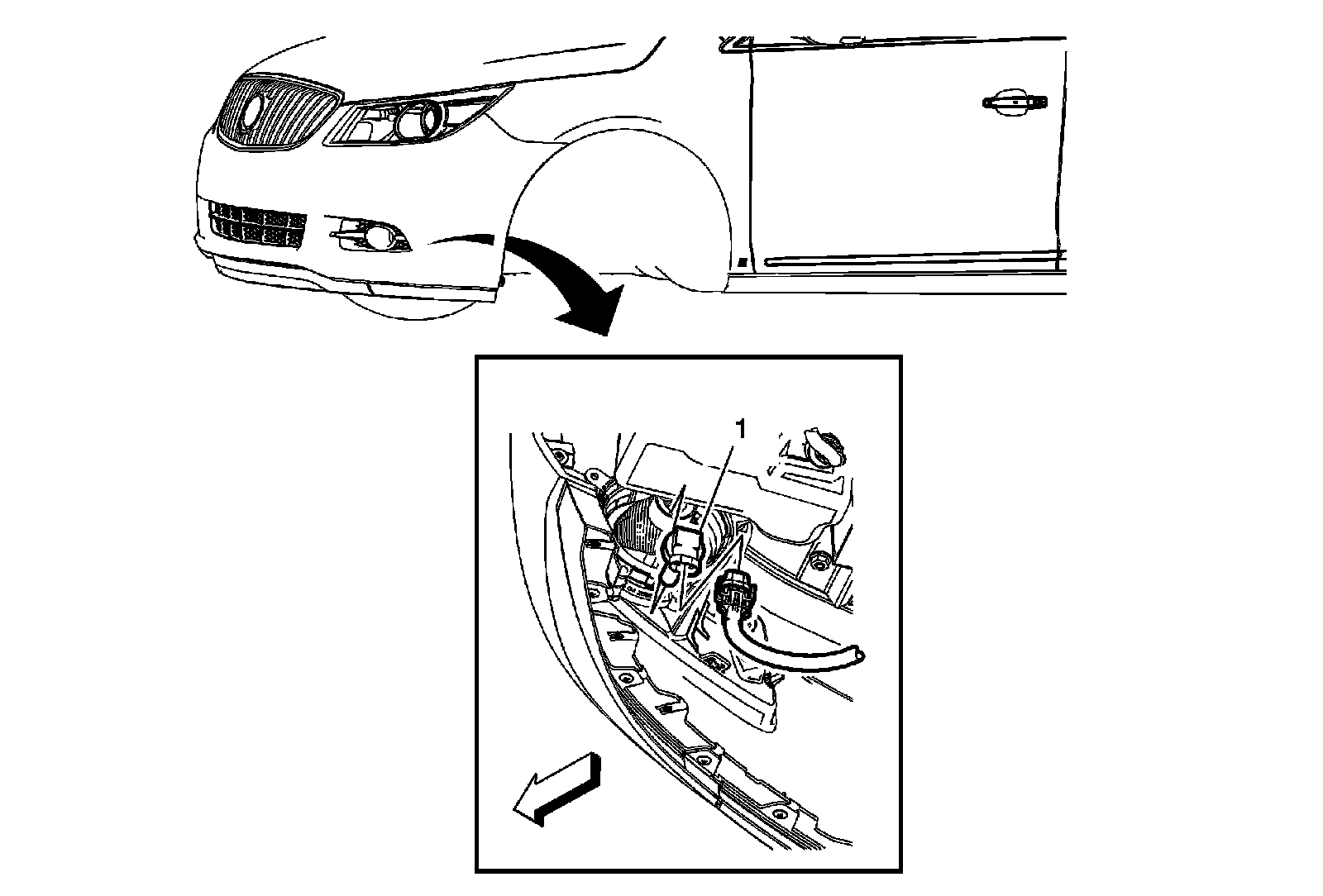 1