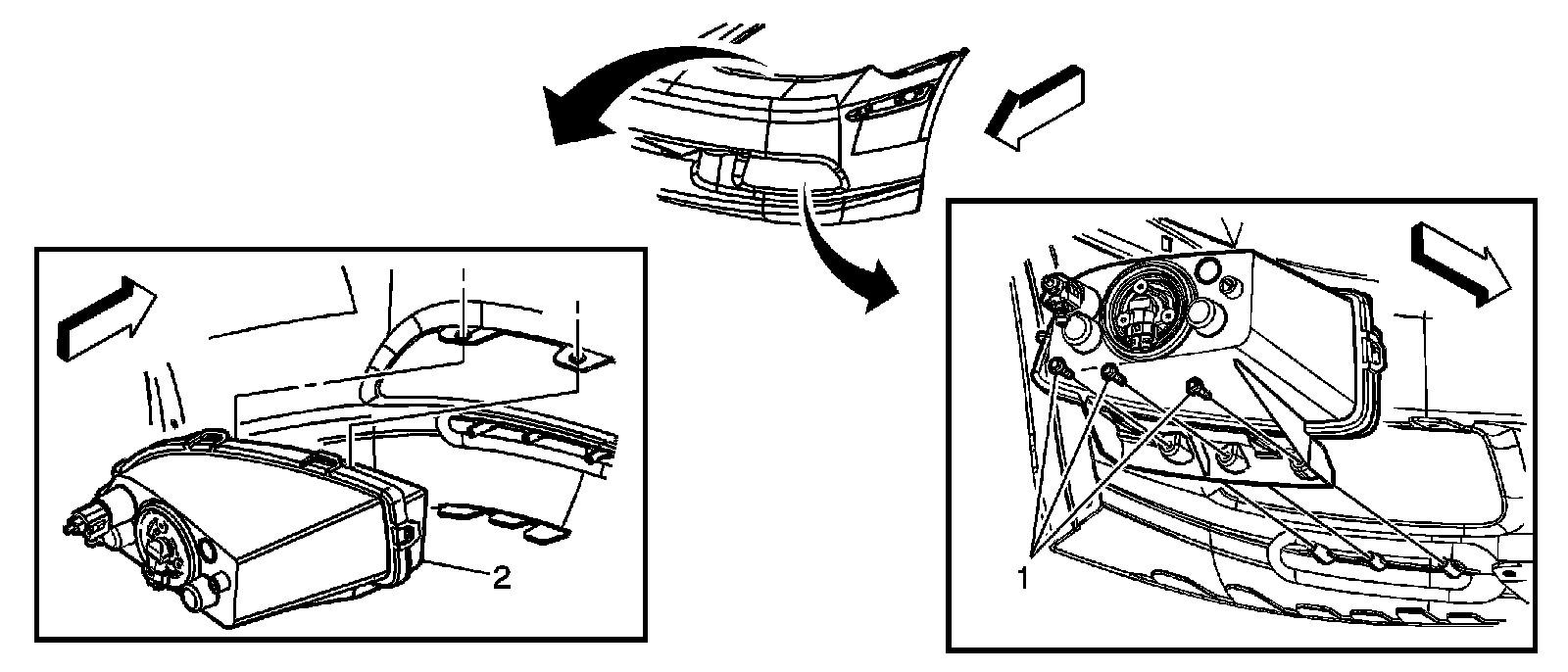 2

1