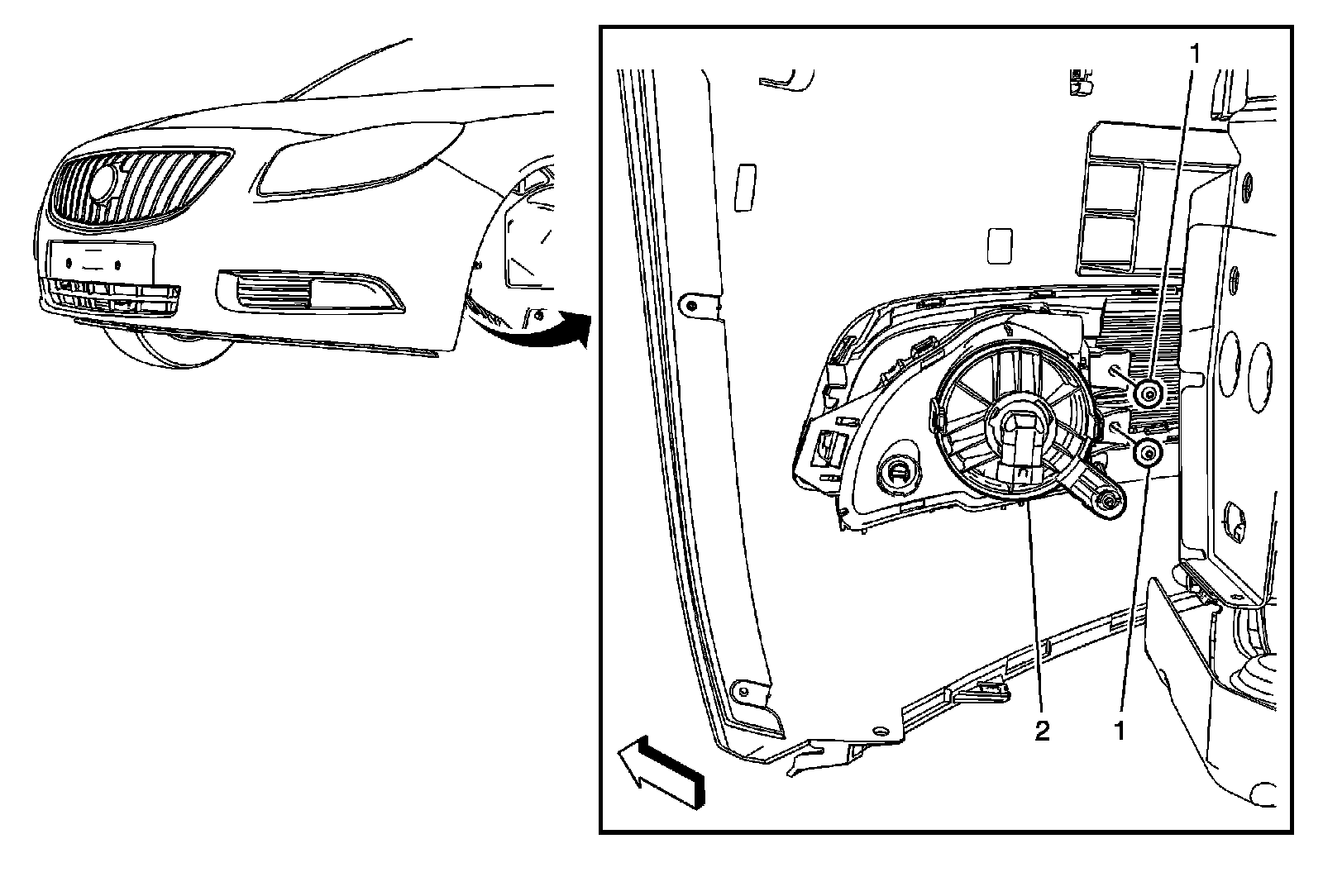 1
2
1