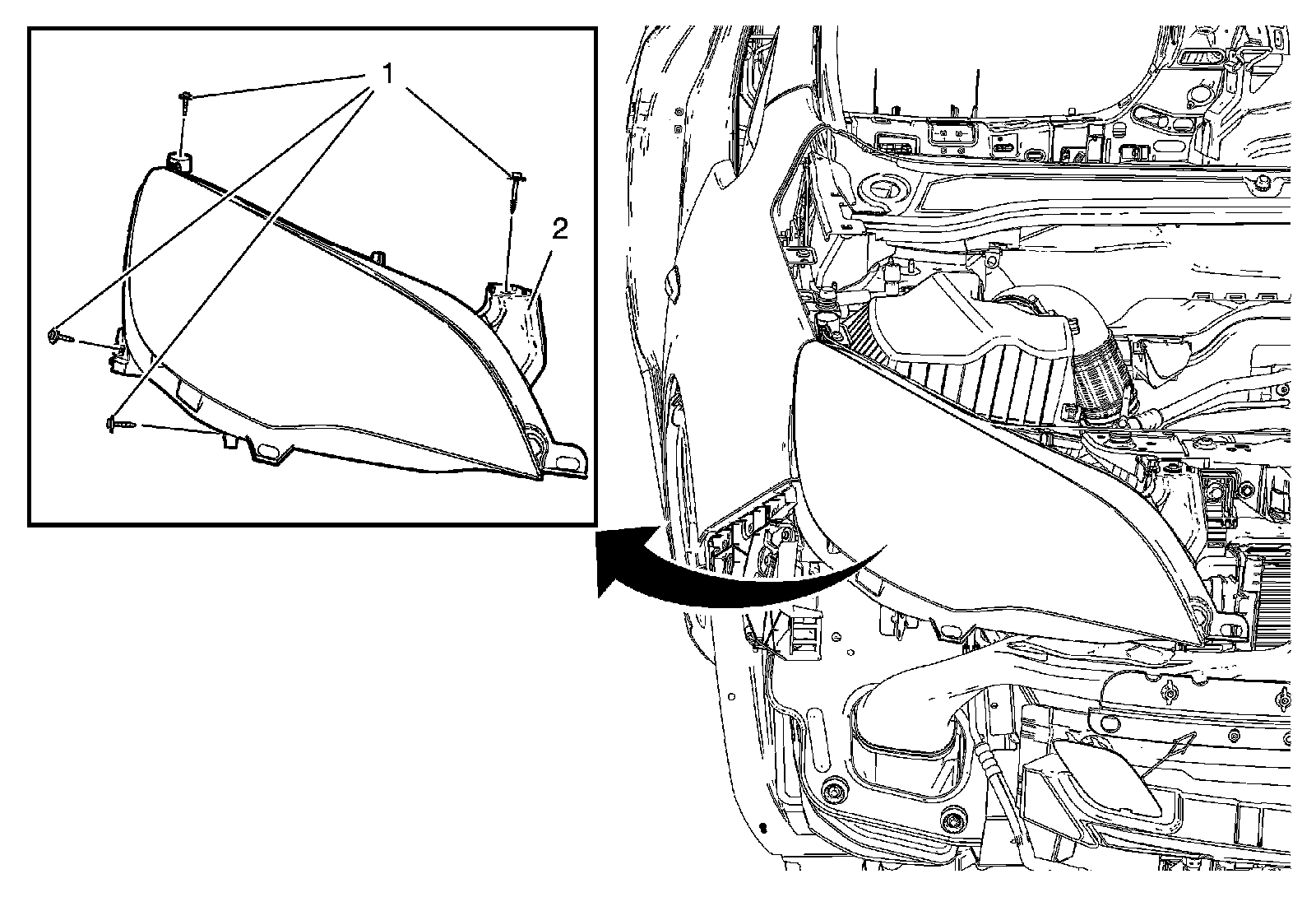 1
2