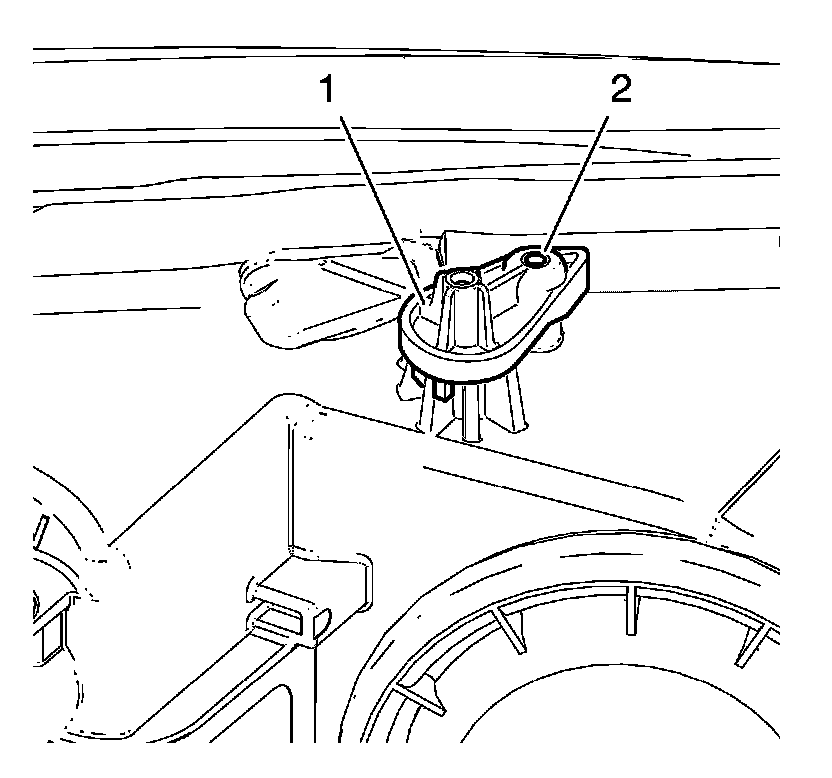 1
2