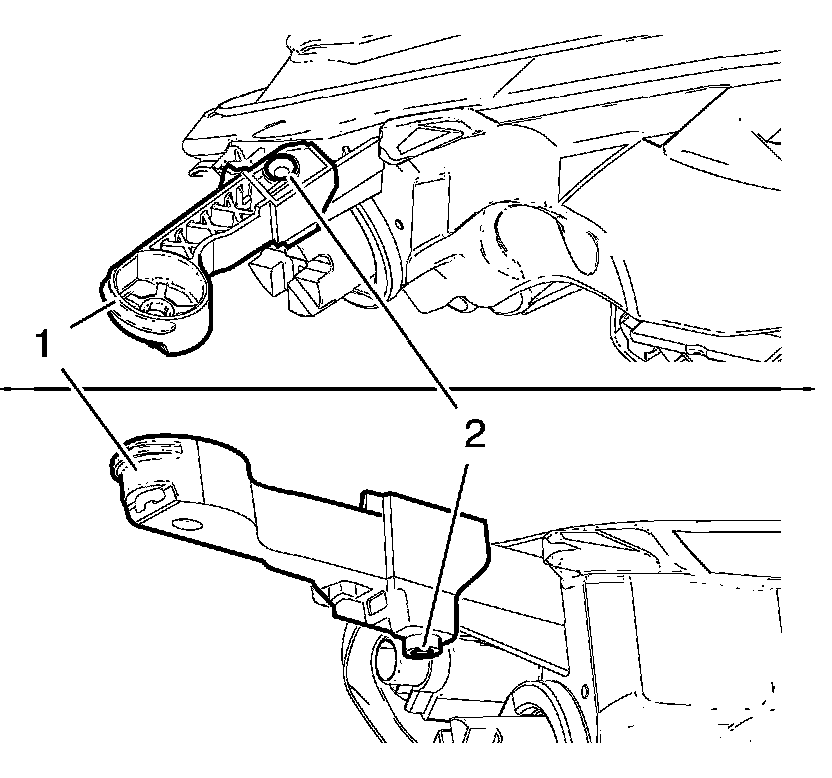 1
2