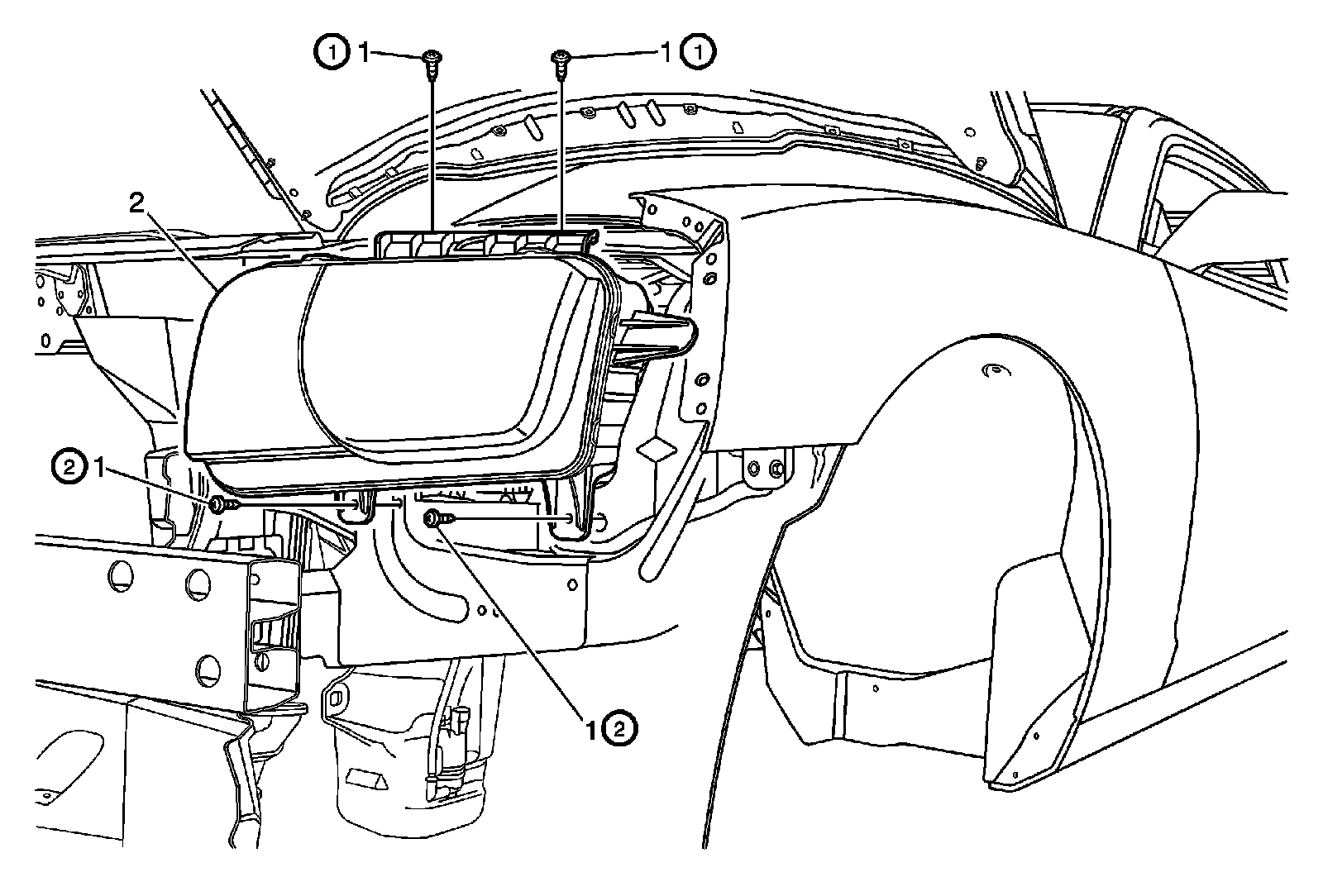 1 1
1 1
2
2 1
1 2