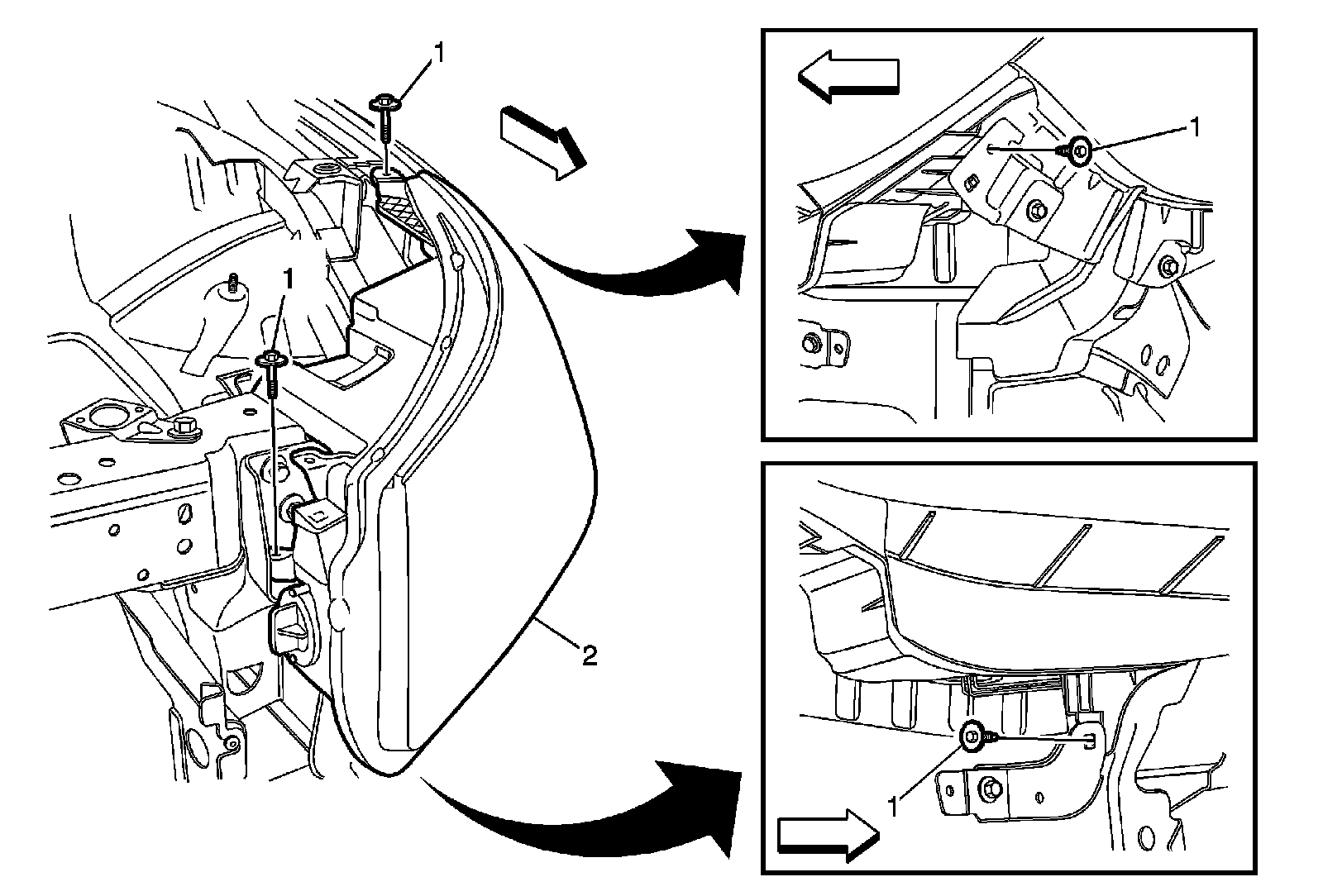 1
1
2
1
1