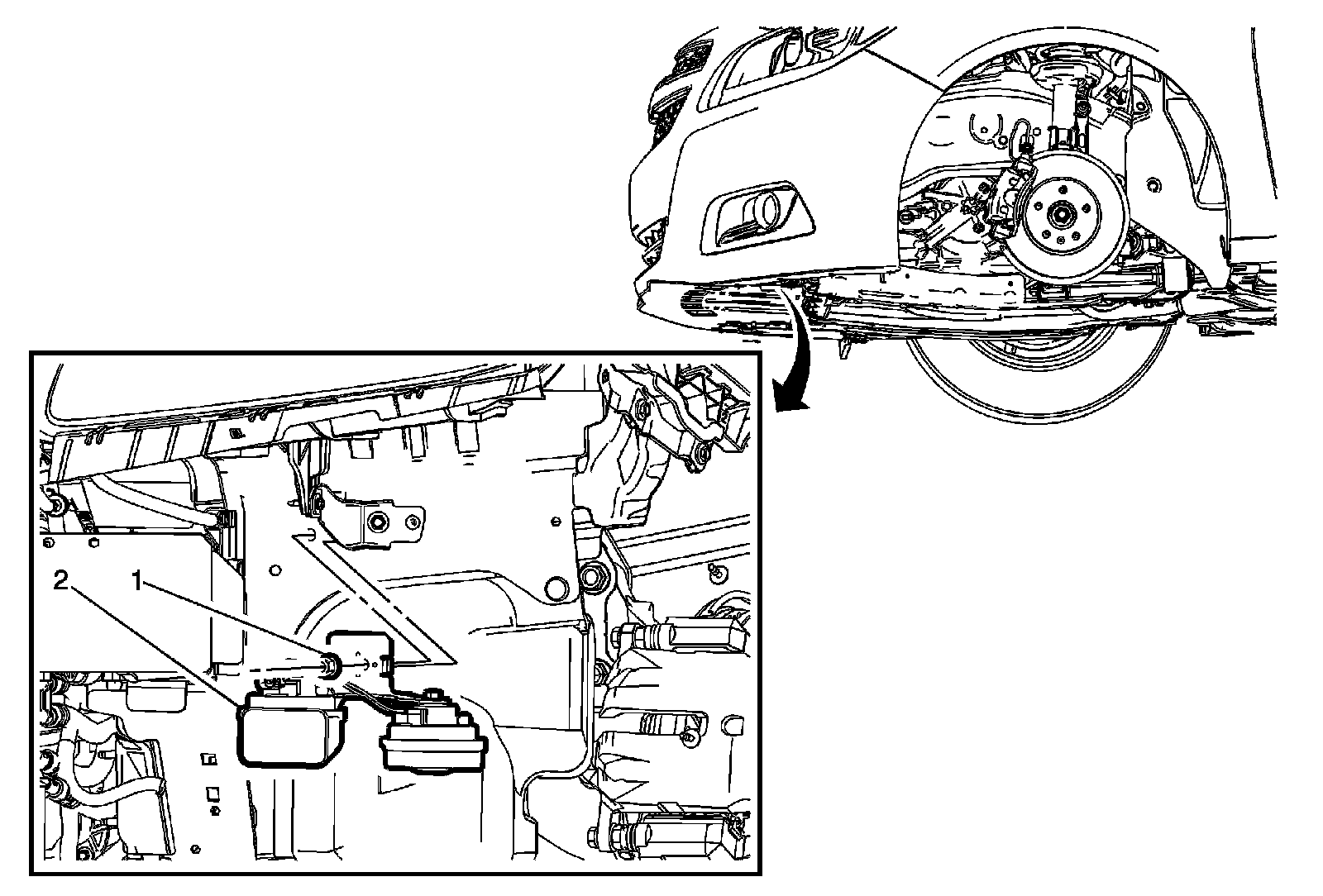 2
1