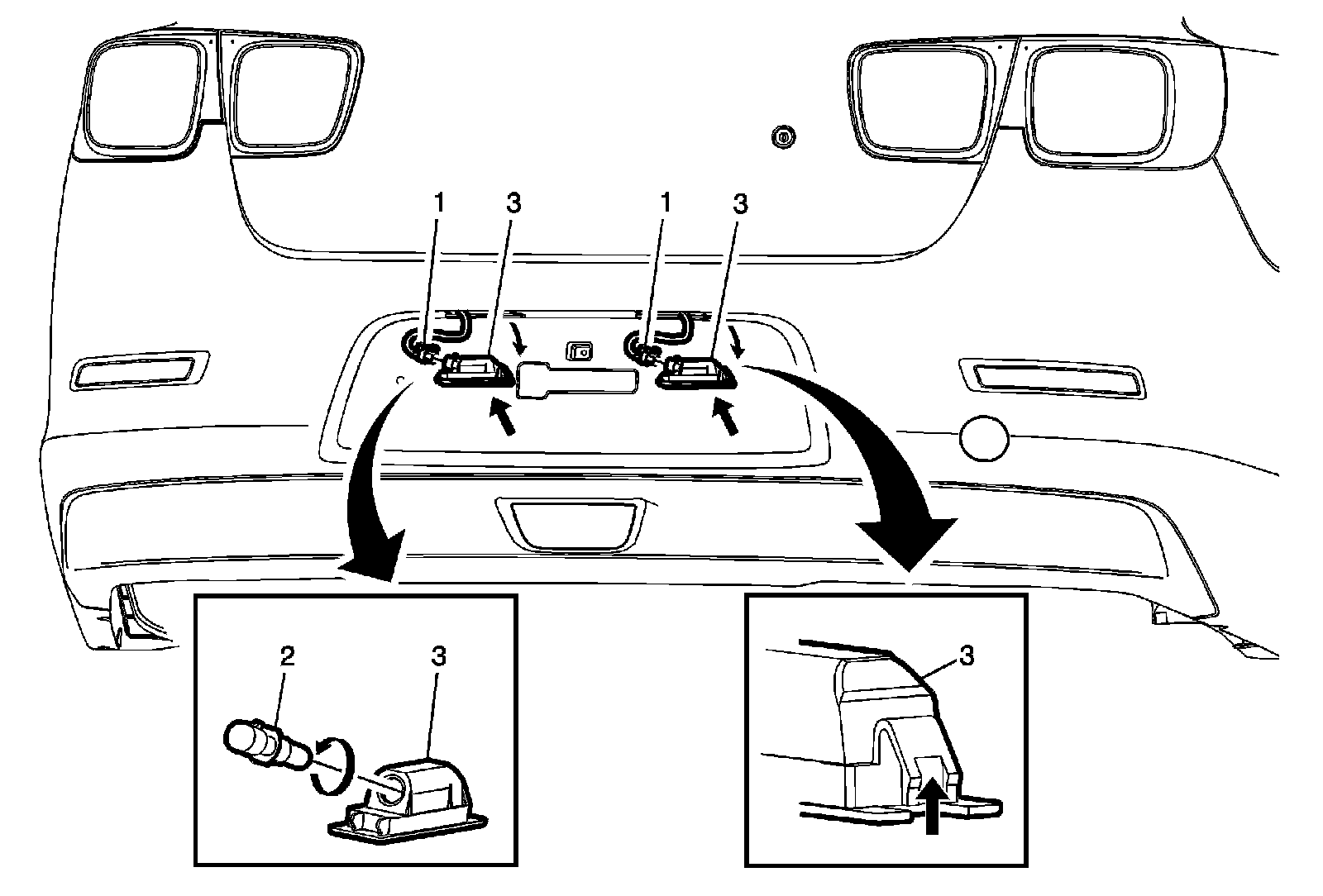 1
3
1
3
2
3
3