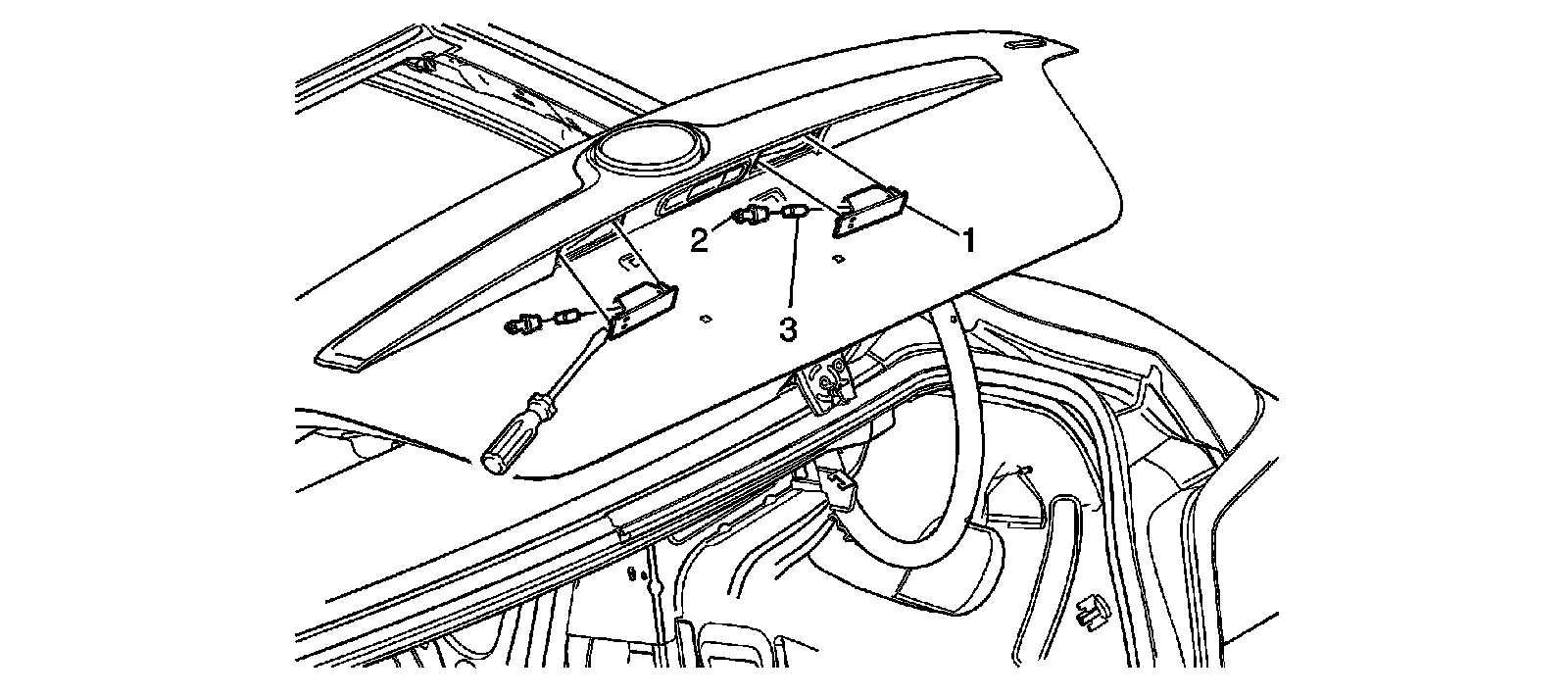 2
1
3