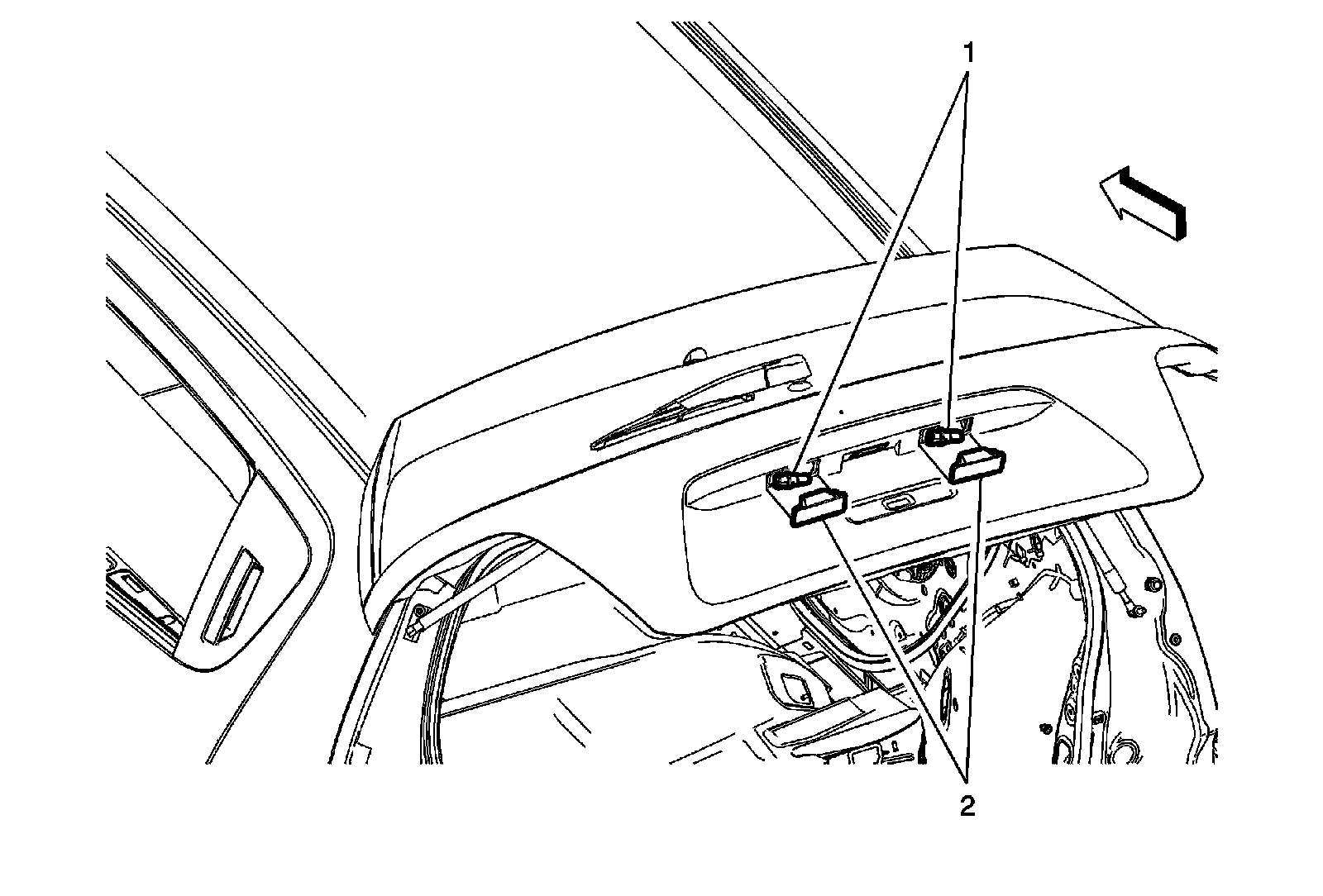 1
2