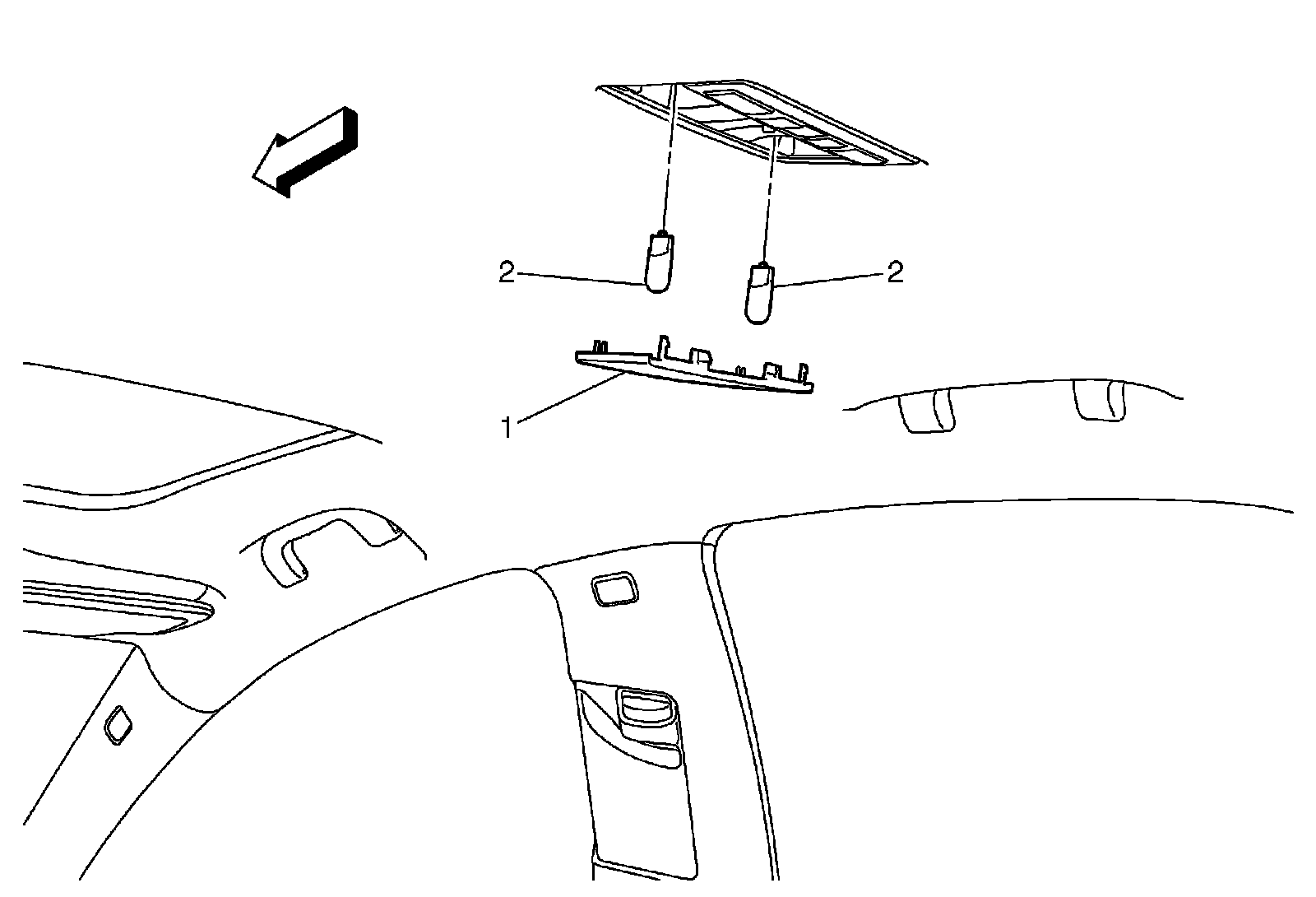 2
2
1