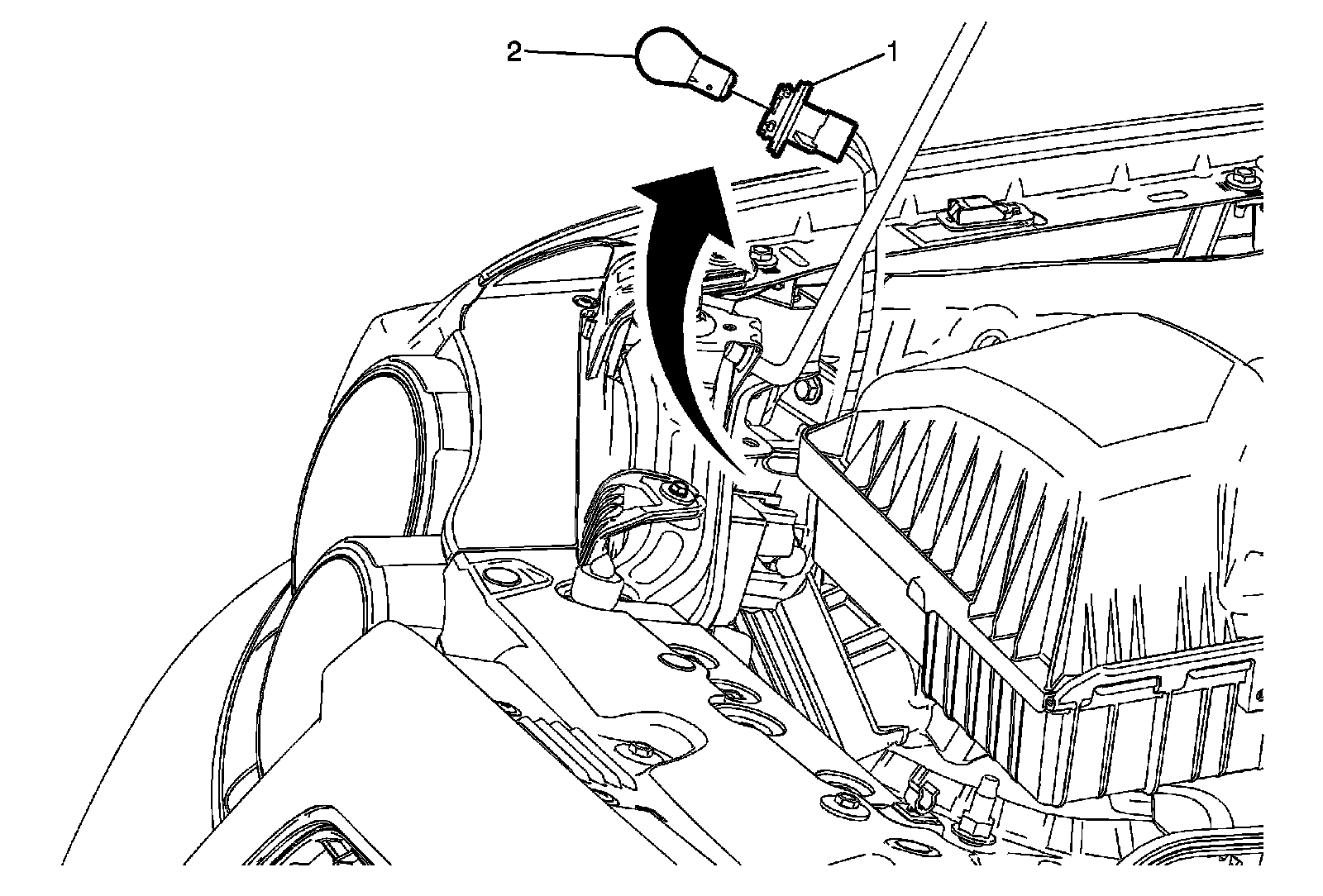 2
1