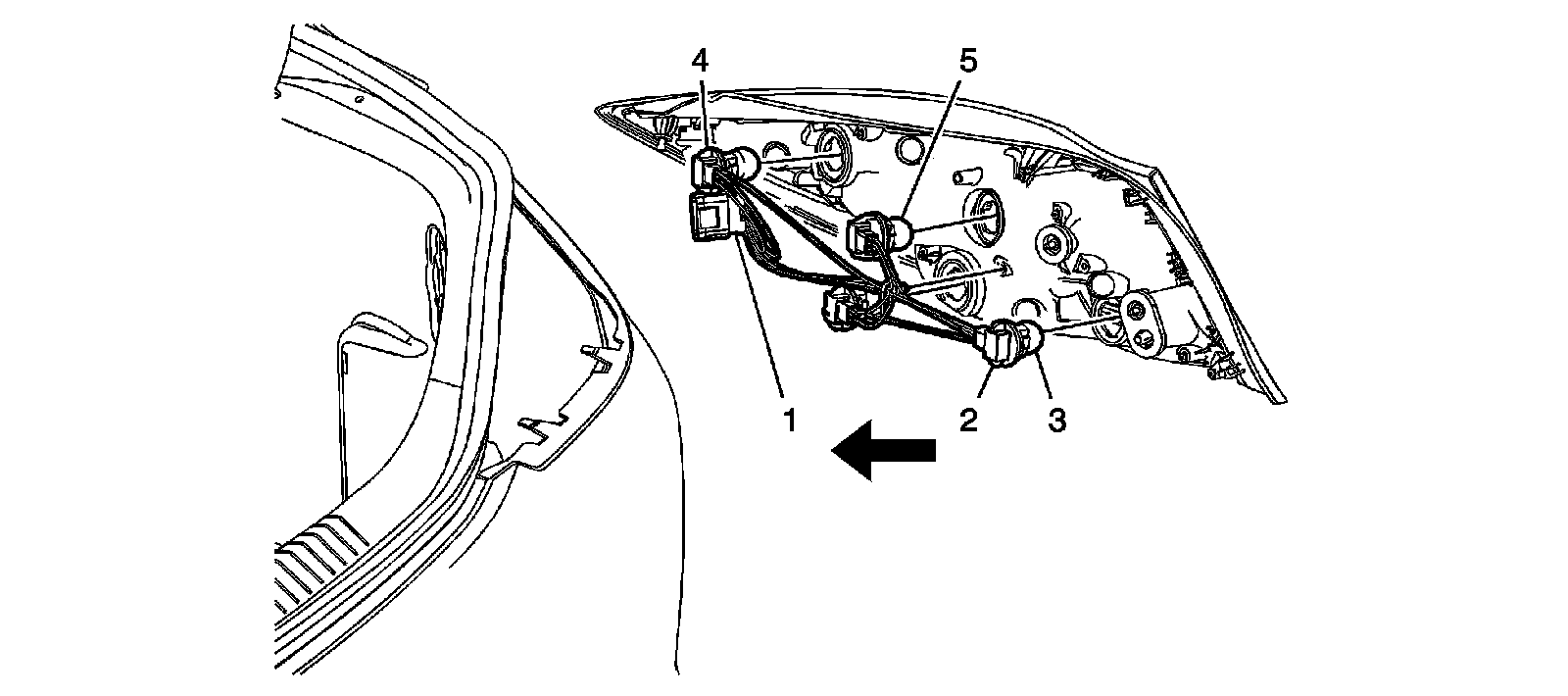 4
5
1
2
3