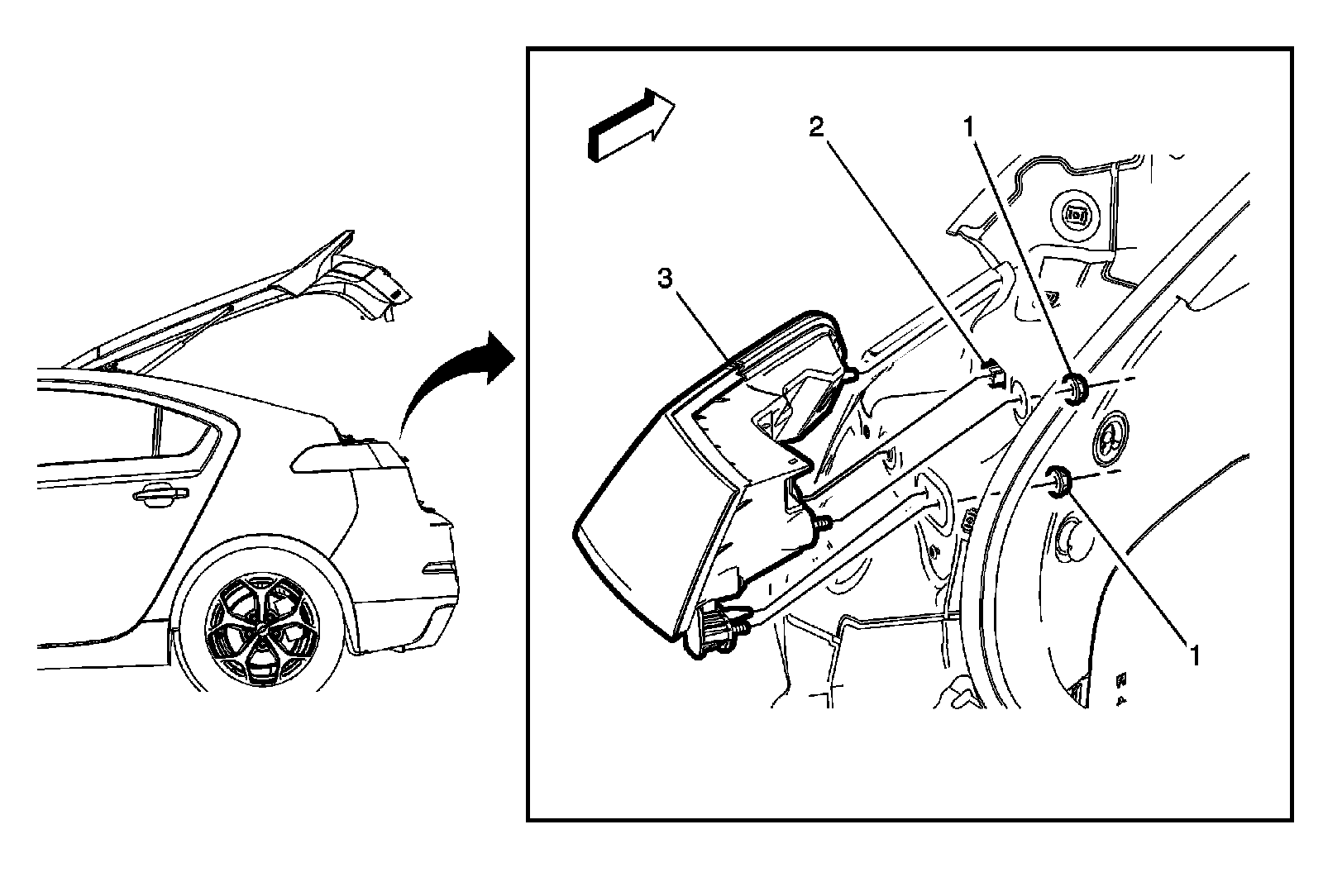 2
1
3
1