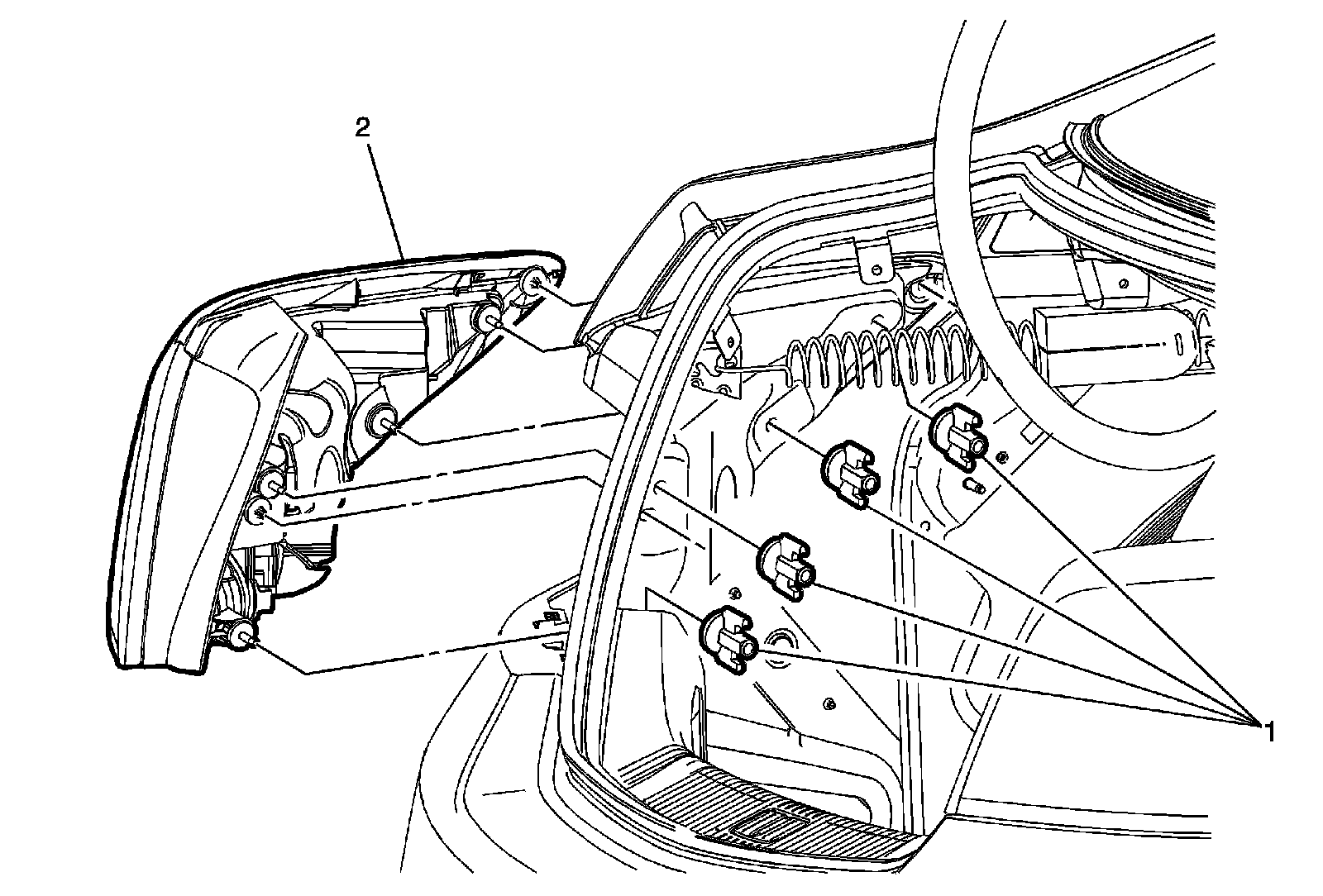 2

1