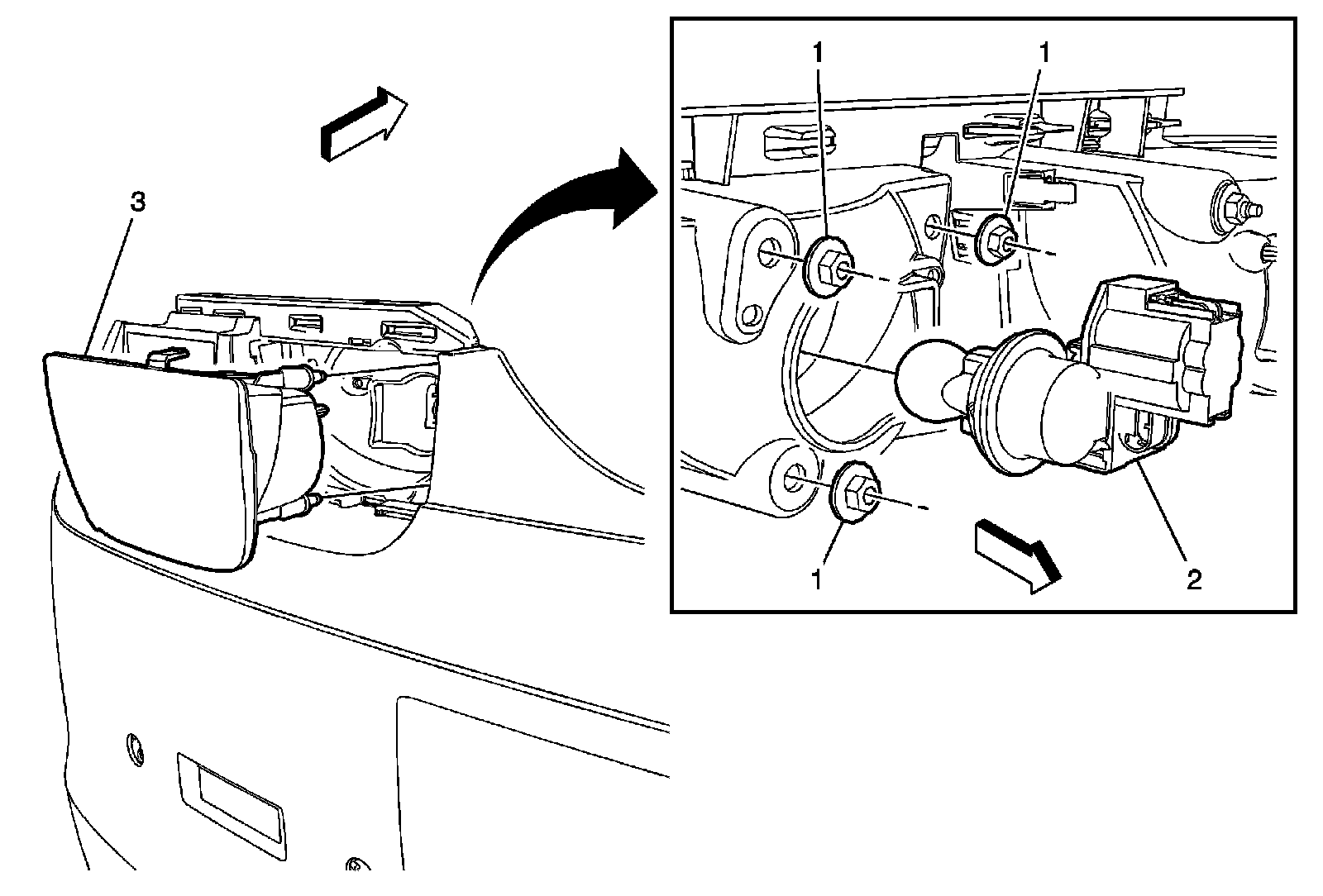 3

1
1
1
2