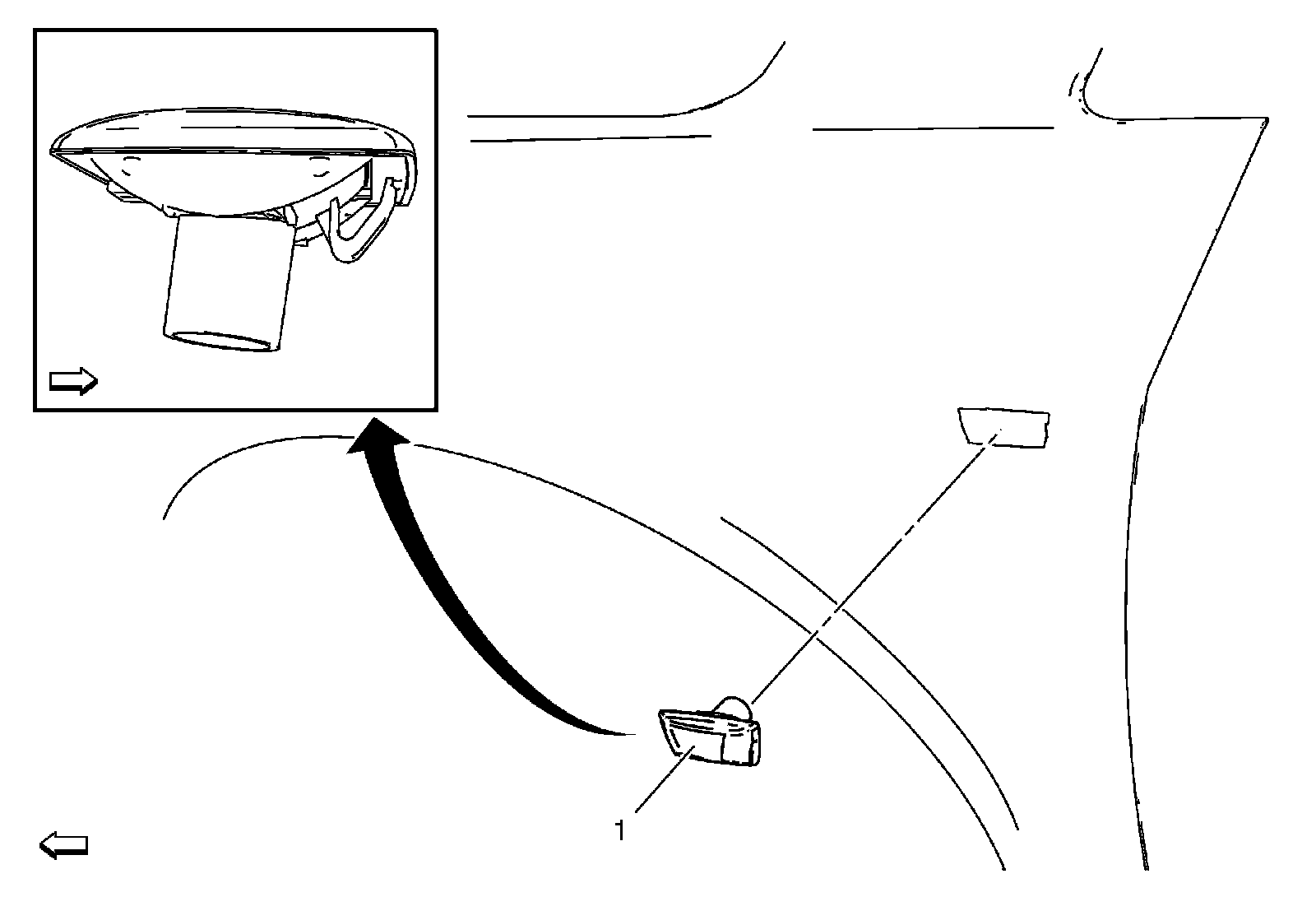 1