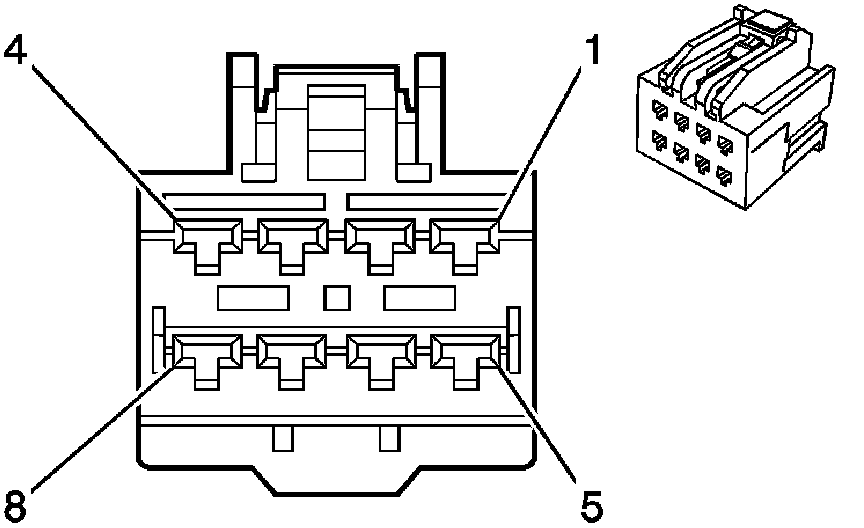 4
1
8
5