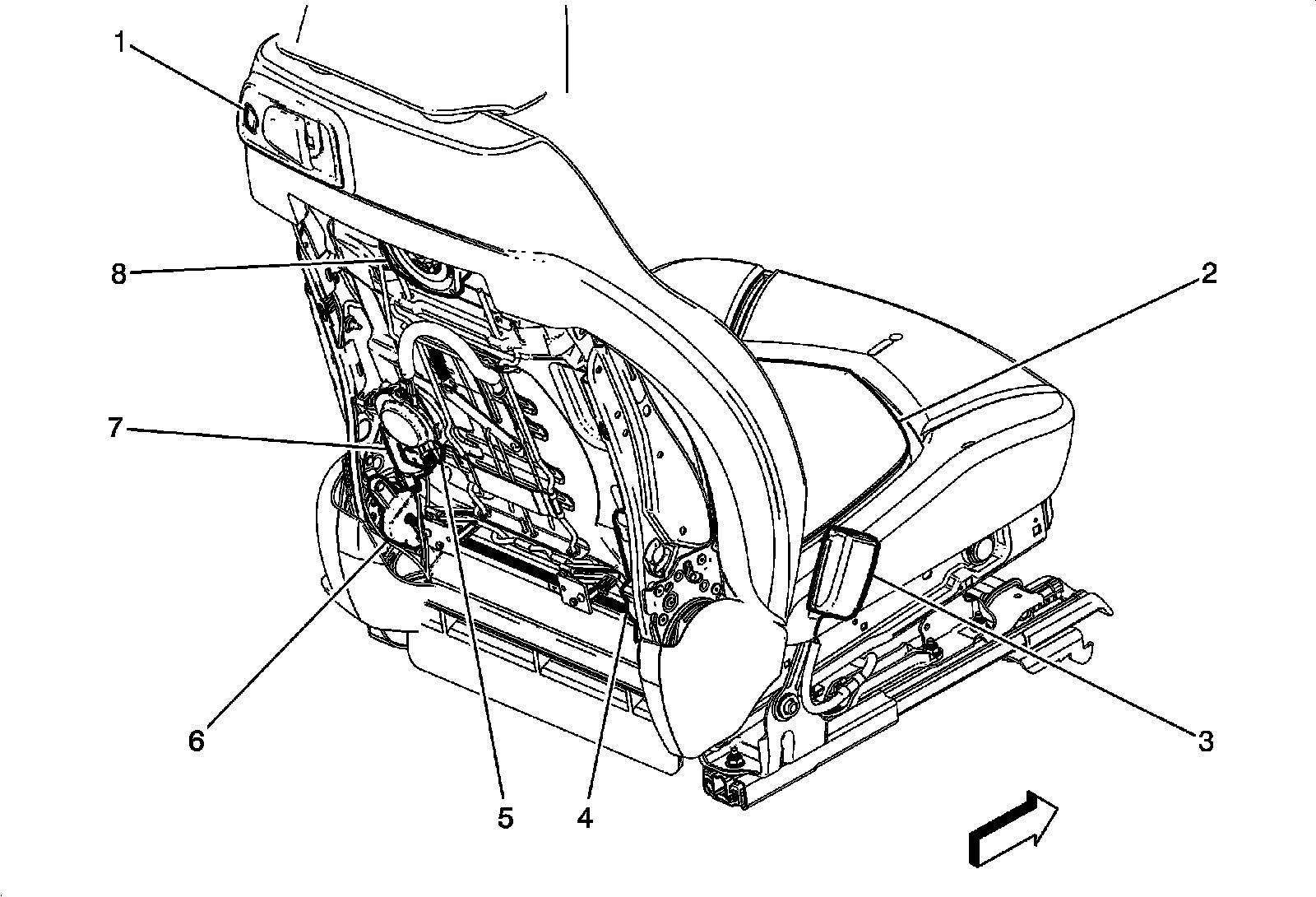 1
8
2
7
6
5
4
3