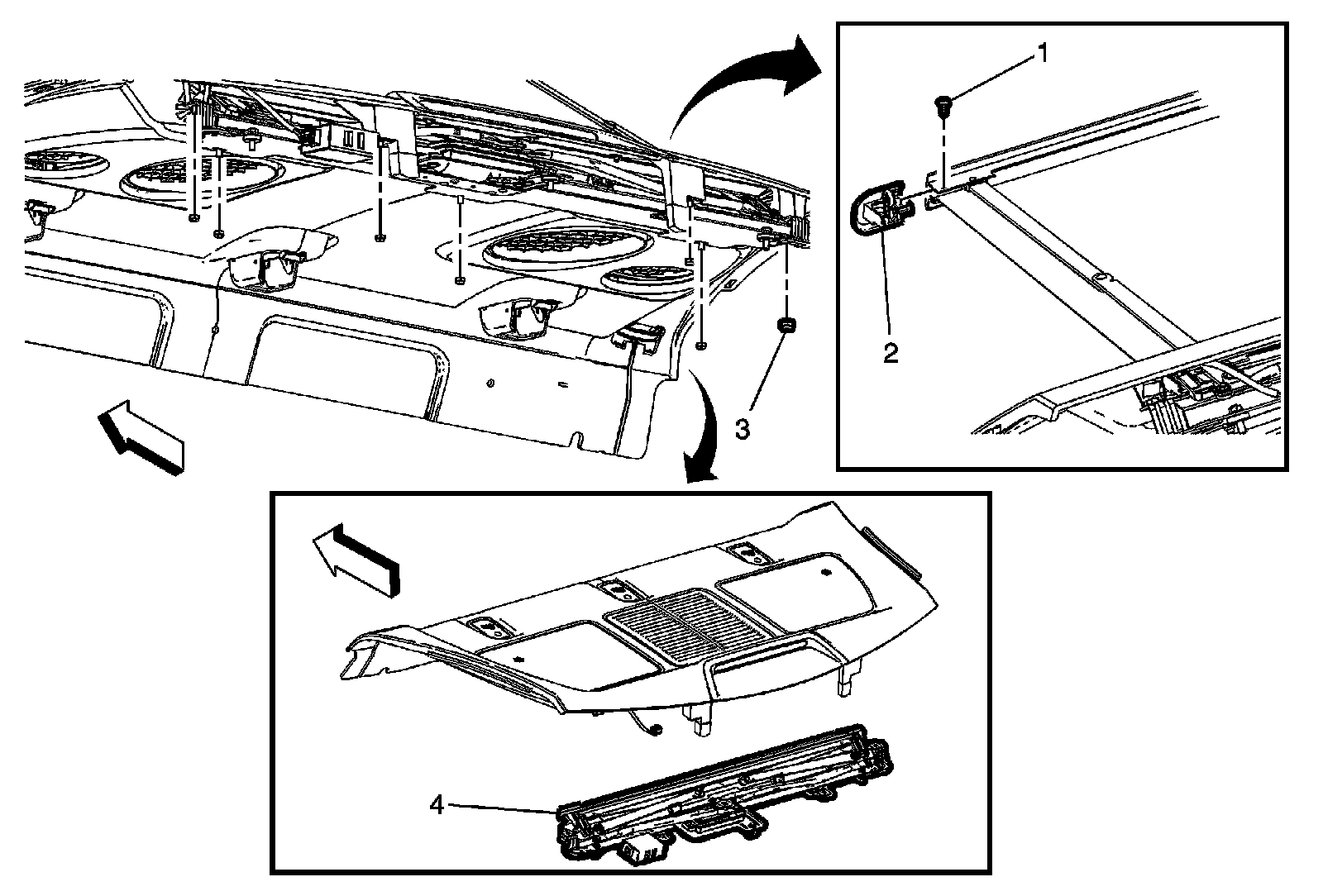 1
2
3
4