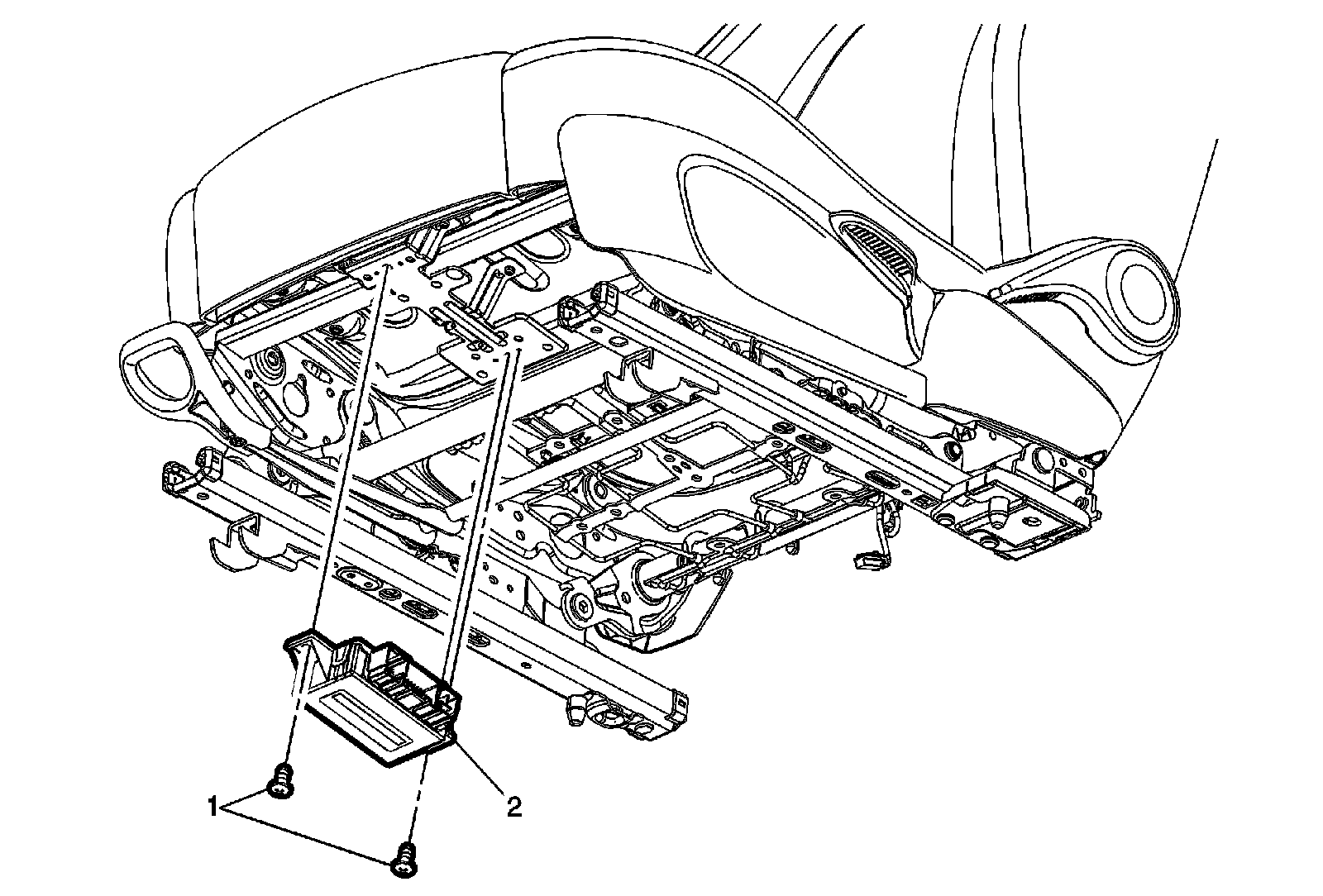 1

2