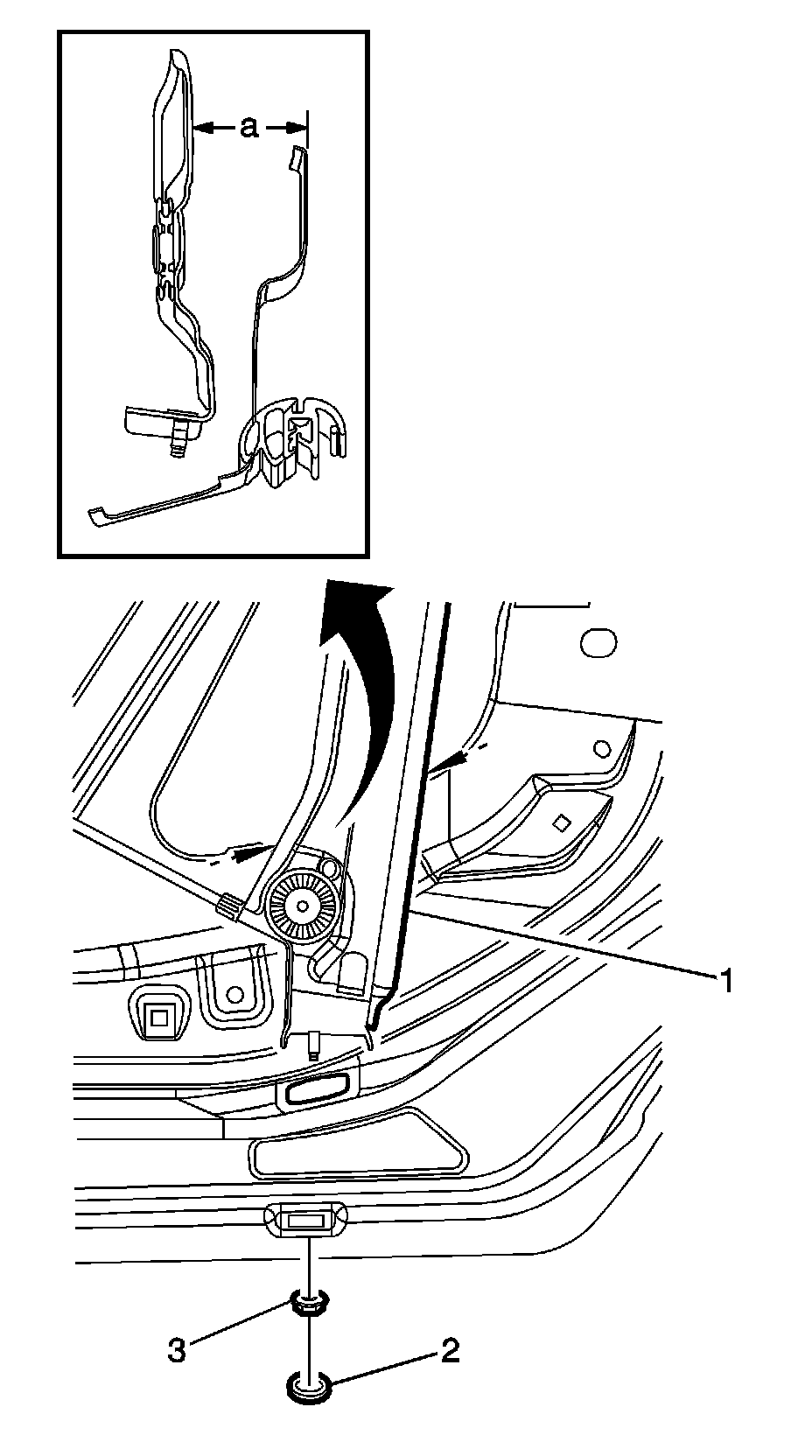 a
1
3
2