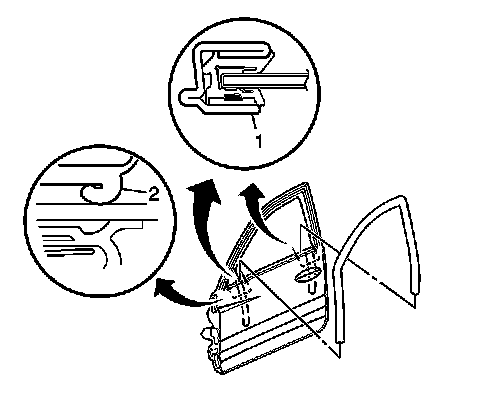 1
2