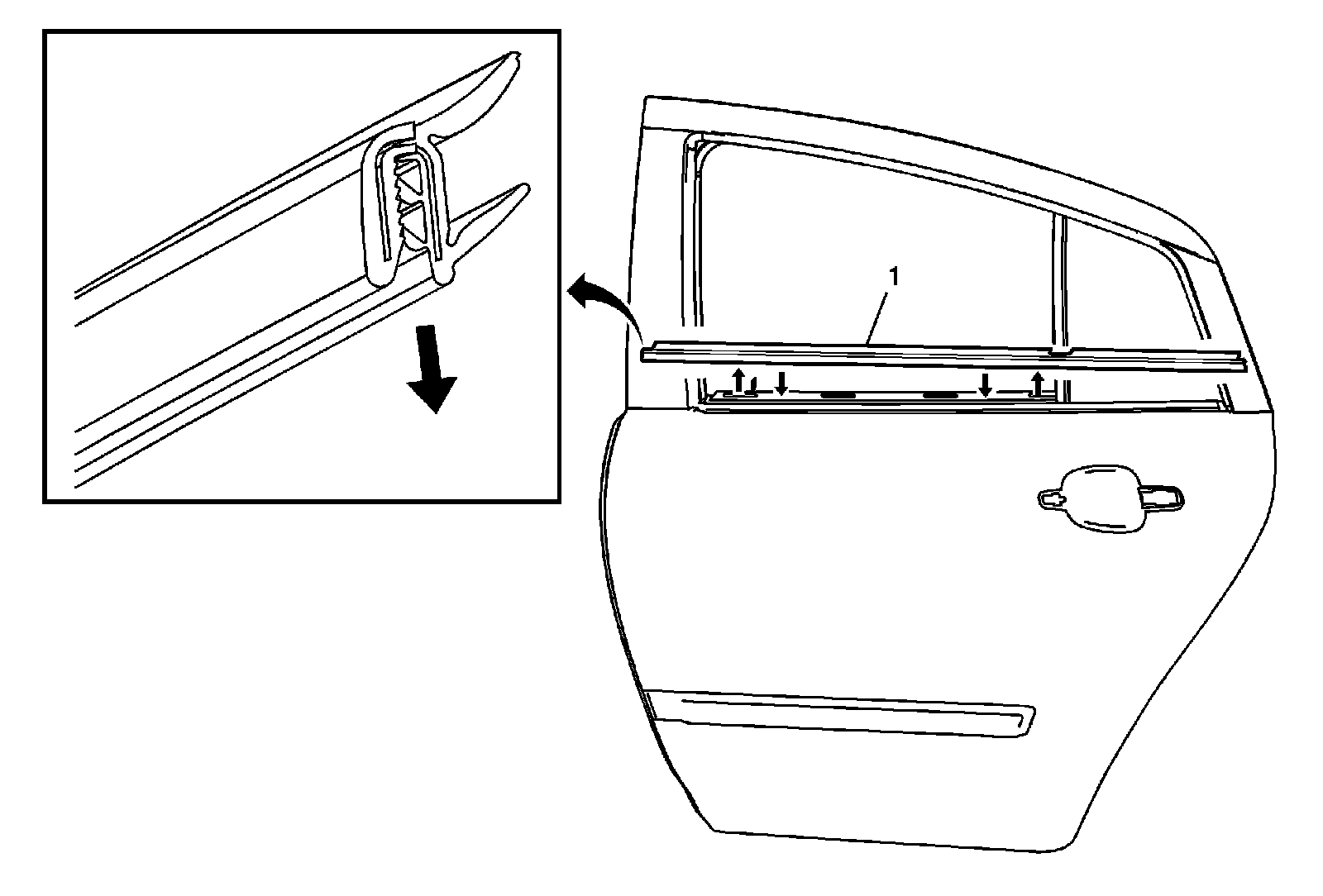 1