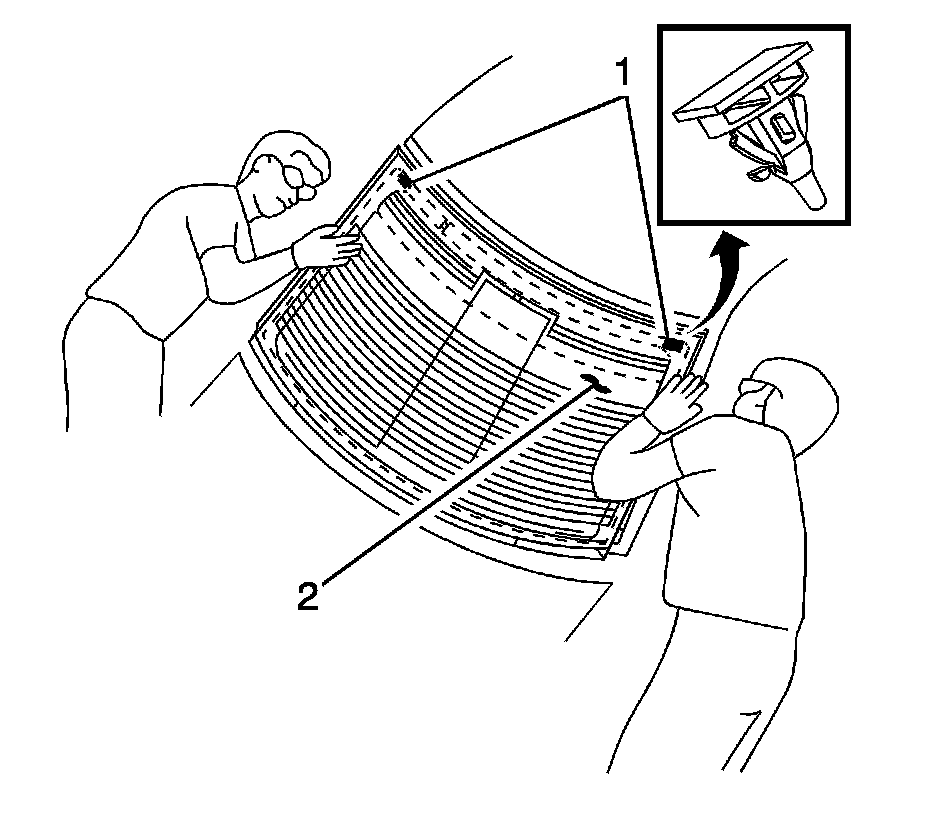 1

2