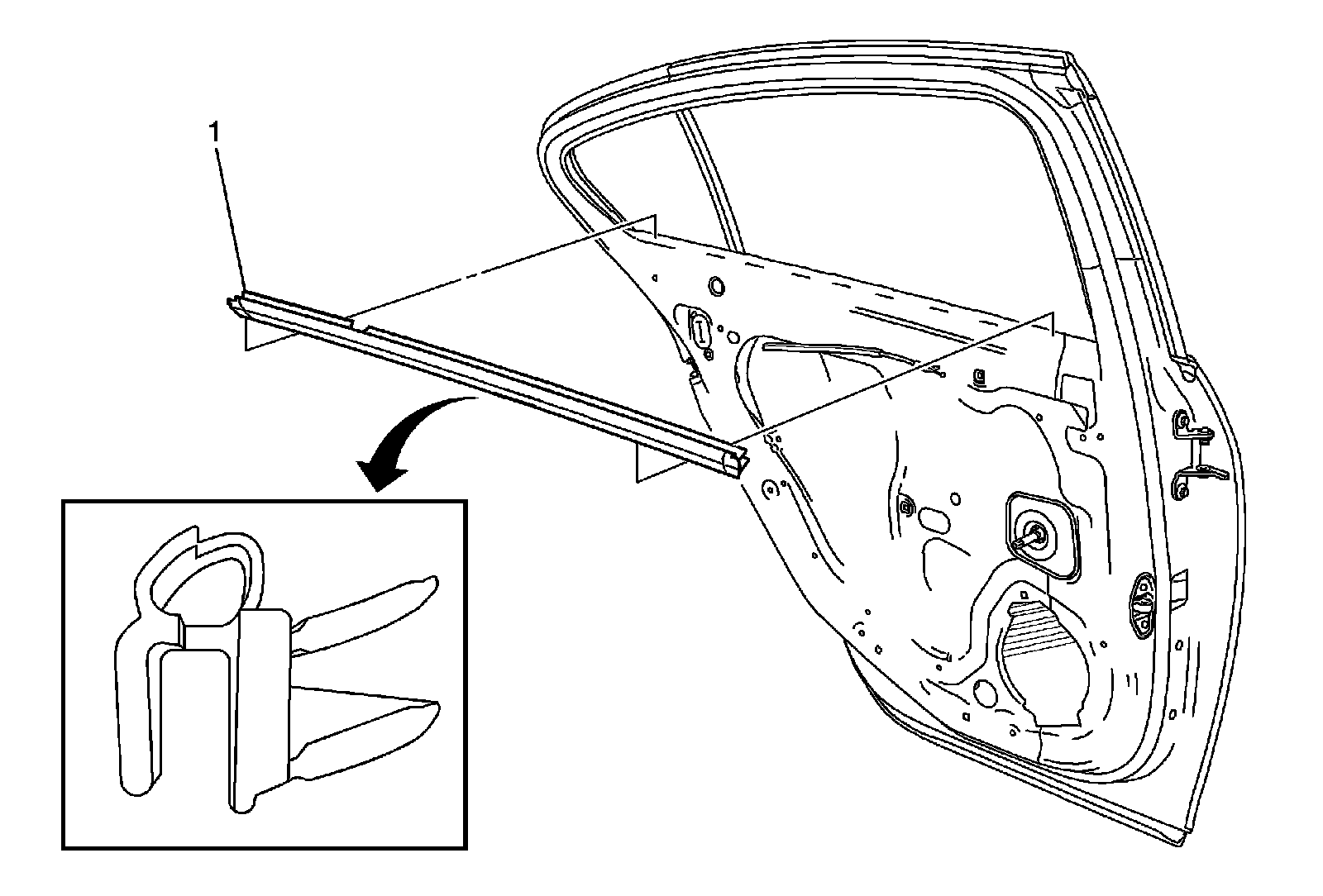 1