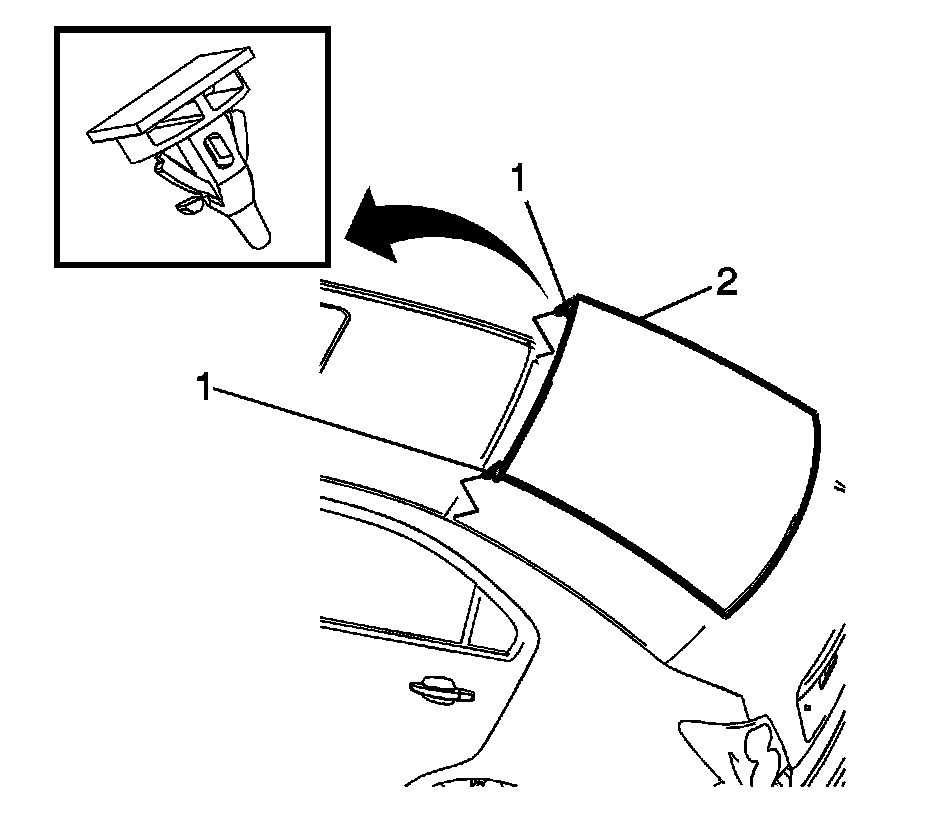 1
2
1